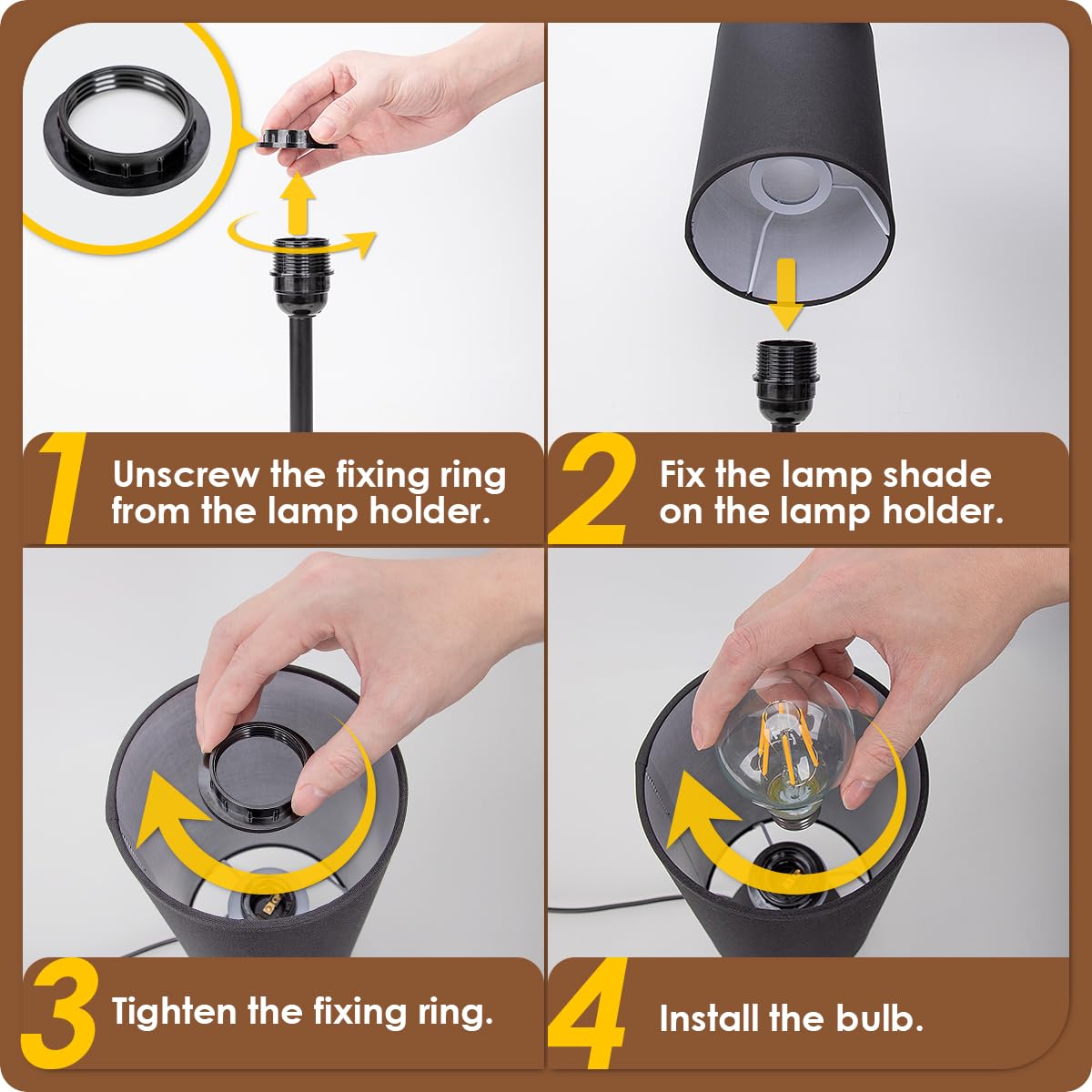 1 Unscrew the fixing ring from the lamp holder.

2 Fix the lamp shade on the lamp holder.

3 Tighten the fixing ring.

4 Install the bulb.