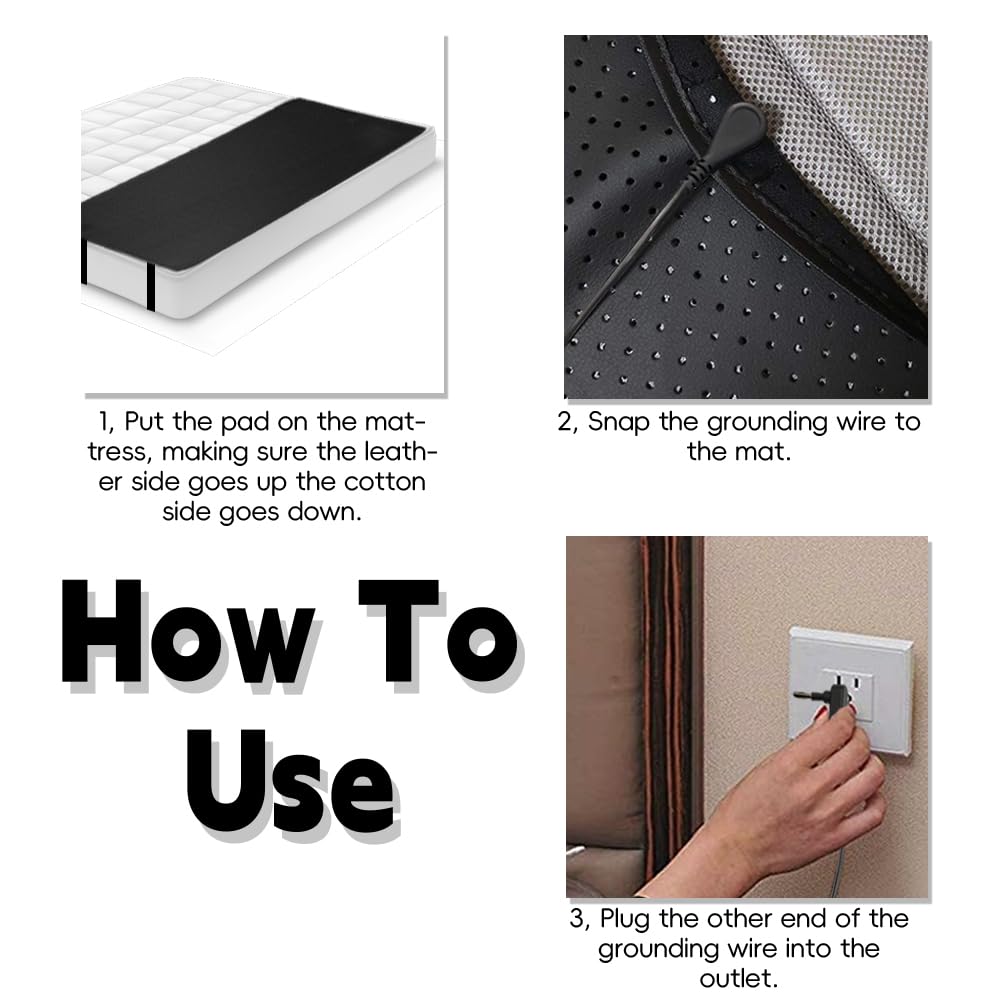 1, Put the pad on the mattress, making sure the leather side goes up the cotton side goes down.

2, Snap the grounding wire to the mat.

How To Use

3, Plug the other end of the grounding wire into the outlet.