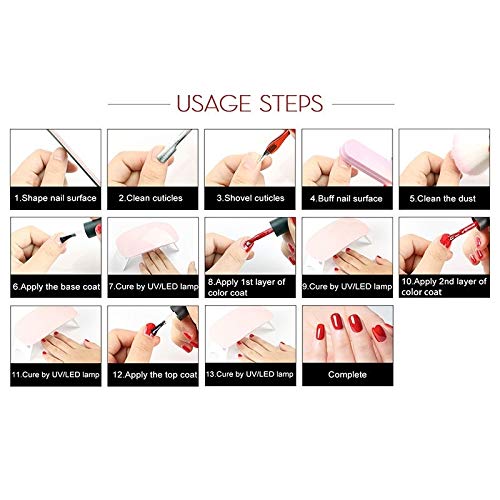 USAGE STEPS

1.Shape nail surface

2.Clean cuticles

3.Shovel cuticles

4.Buff nail surface

5.Clean the dust

6.Apply the base coat

7.Cure by UV/LED lamp

8.Apply 1st layer of color coat

9.Cure by UV/LED lamp

10.Apply 2nd layer of color coat

11.Cure by UV/LED lamp

12.Apply the top coat

13.Cure by UV/LED lamp

Complete