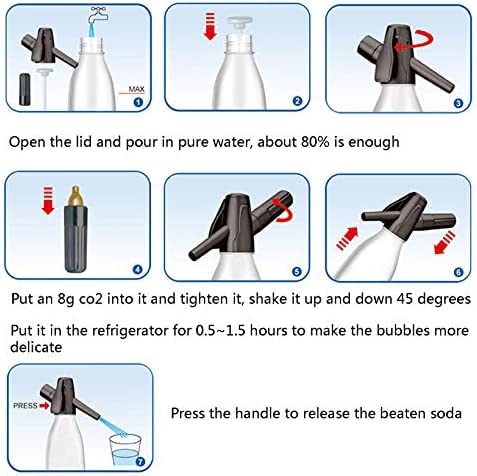 MAX
1
2
3

Open the lid and pour in pure water, about 80% is enough

4
5
6

Put an 8g co2 into it and tighten it, shake it up and down 45 degrees

Put it in the refrigerator for 0.5~1.5 hours to make the bubbles more delicate

PRESS
7

Press the handle to release the beaten soda