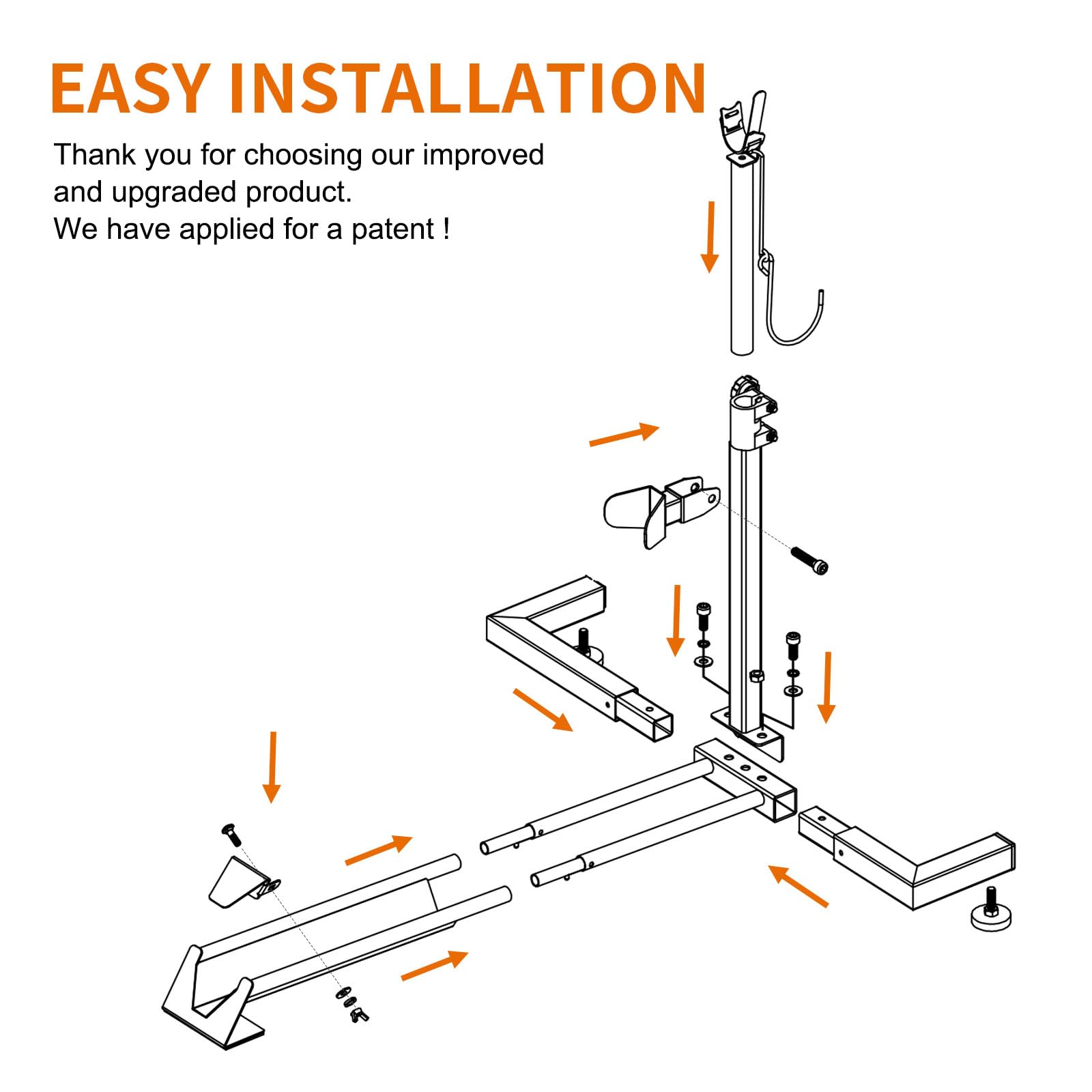 EASY INSTALLATION

Thank you for choosing our improved and upgraded product.
We have applied for a patent !