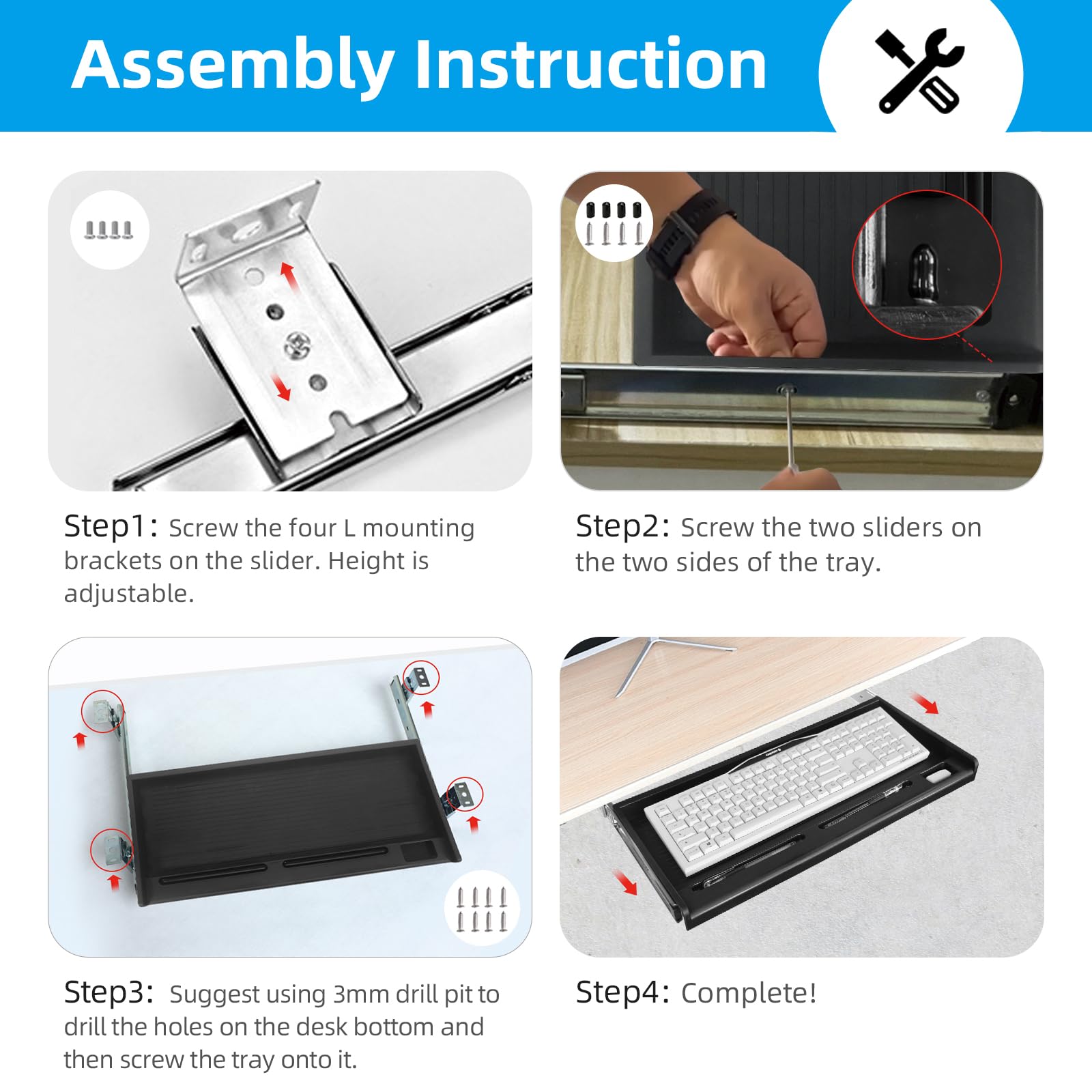 Assembly Instruction

Step1: Screw the four L mounting brackets on the slider. Height is adjustable.

Step2: Screw the two sliders on the two sides of the tray.

Step3: Suggest using 3mm drill pit to drill the holes on the desk bottom and then screw the tray onto it.

Step4: Complete!