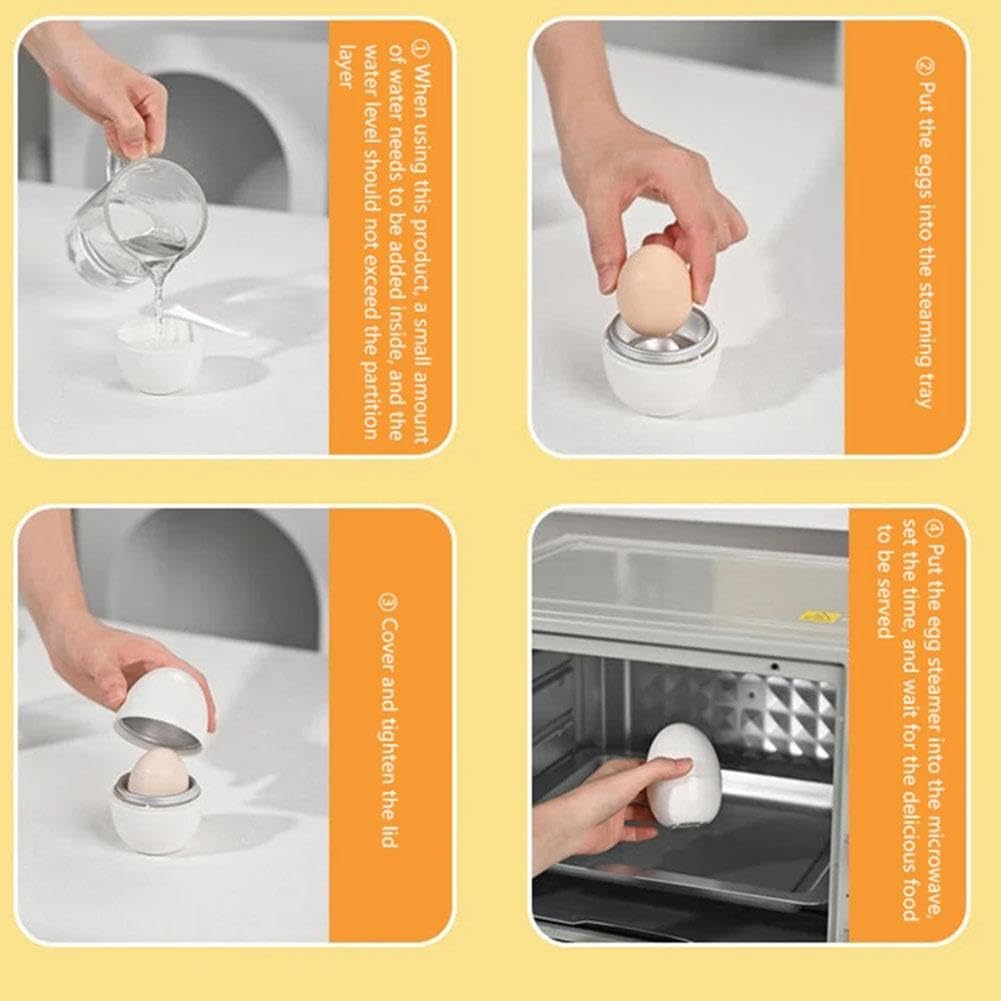 ① When using this product, a small amount of water needs to be added inside, and the water level should not exceed the partition layer

② Put the eggs into the steaming tray

③ Cover and tighten the lid

④ Put the egg steamer into the microwave, set the time, and wait for the delicious food to be served