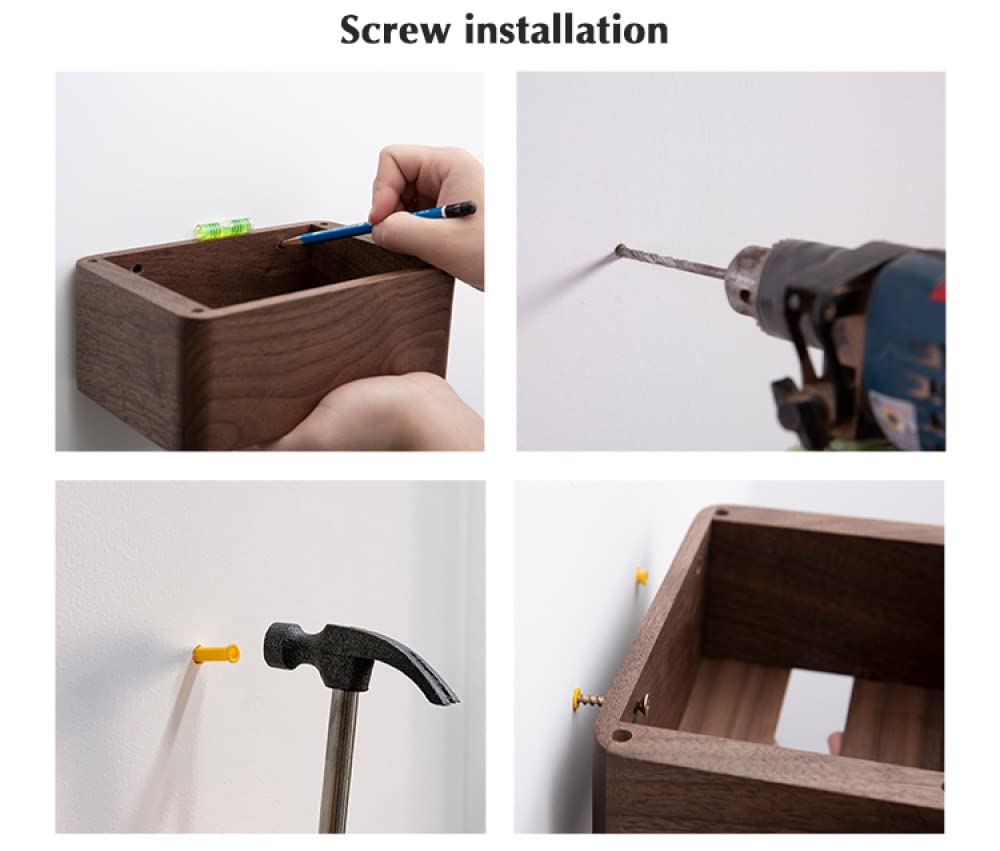 Screw installation