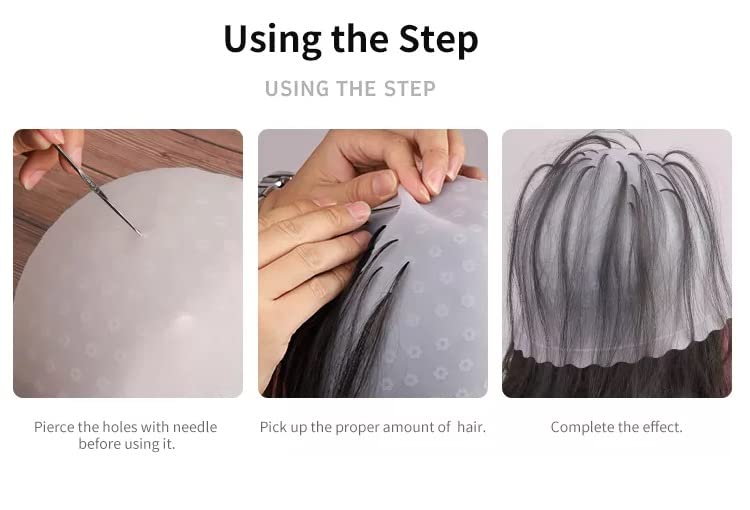 Using the Step

USING THE STEP

Pierce the holes with needle before using it.

Pick up the proper amount of hair.

Complete the effect.