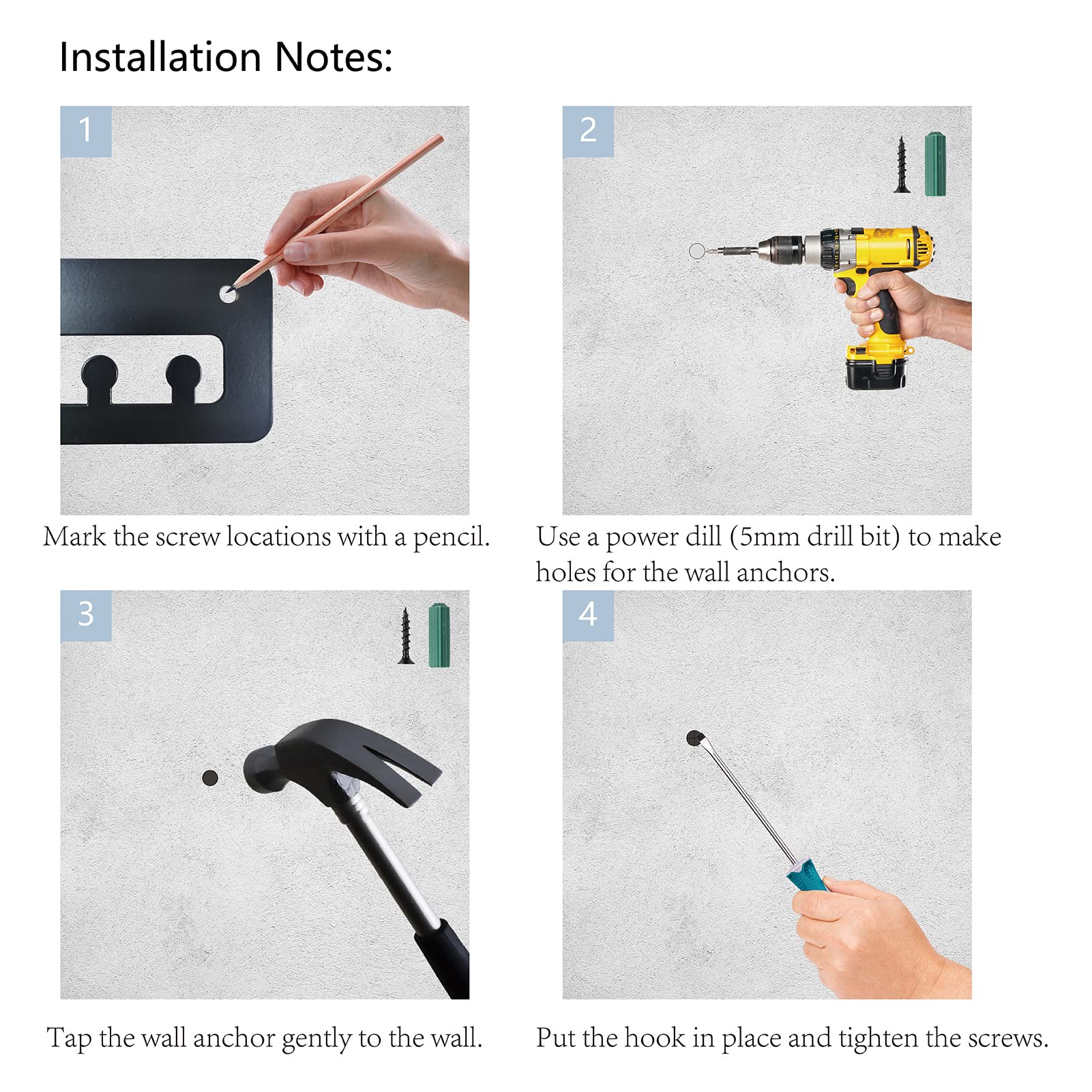 Installation Notes:

1

Mark the screw locations with a pencil.

2

Use a power dill (5mm drill bit) to make holes for the wall anchors.

3

Tap the wall anchor gently to the wall.

4

Put the hook in place and tighten the screws.