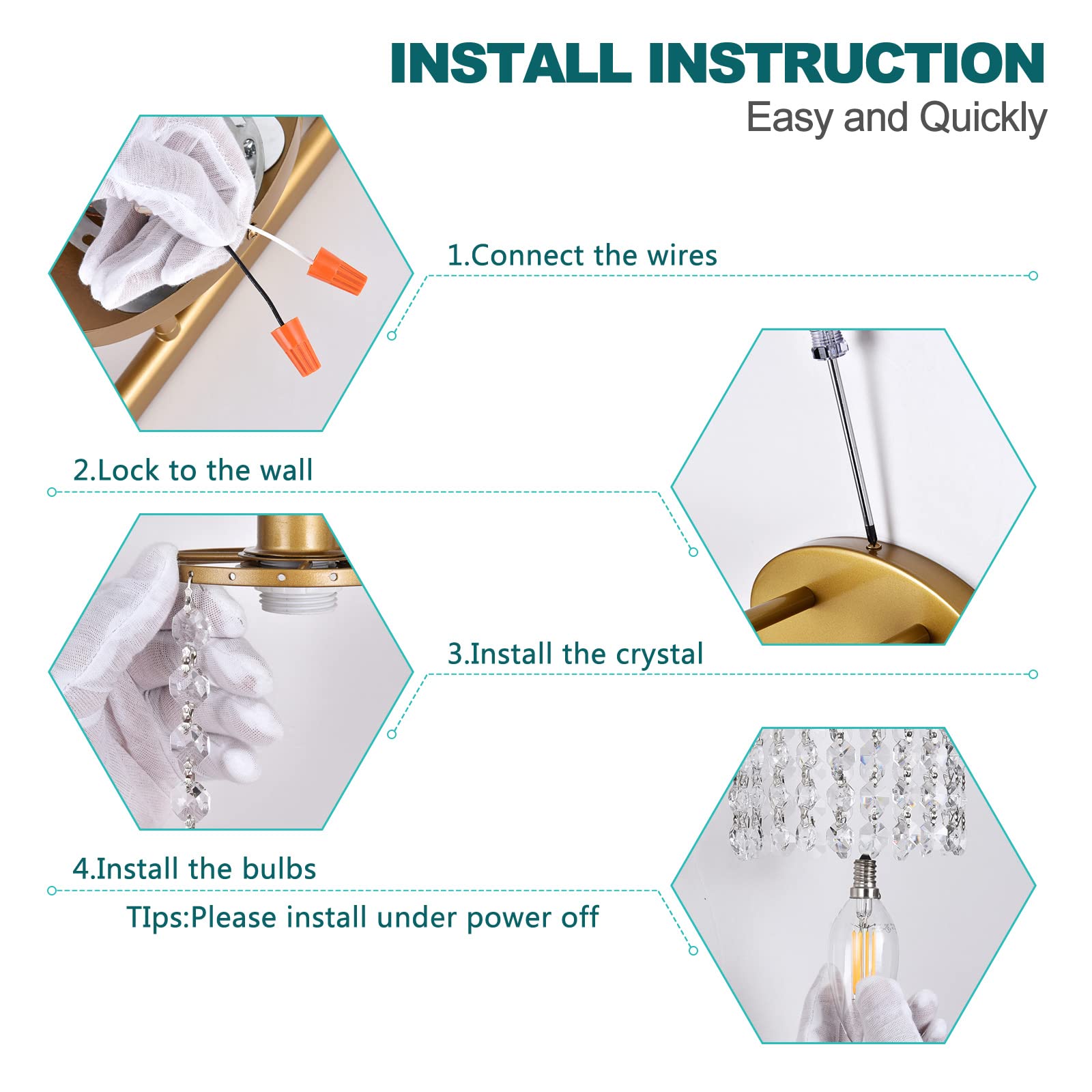 INSTALL INSTRUCTION
Easy and Quickly

1.Connect the wires

2.Lock to the wall

3.Install the crystal

4.Install the bulbs

TIps:Please install under power off