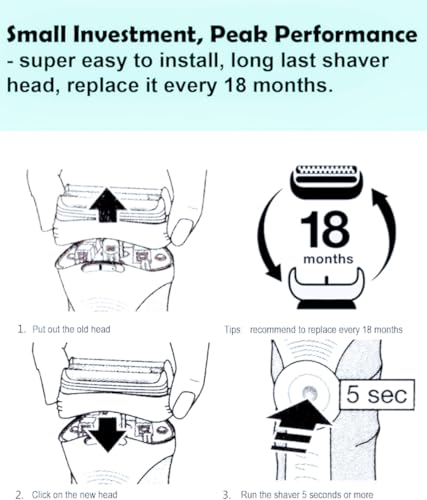 Small Investment, Peak Performance
- super easy to install, long last shaver head, replace it every 18 months.

18
months

1. Put out the old head

Tips recommend to replace every 18 months

5 sec

2. Click on the new head

3. Run the shaver 5 seconds or more