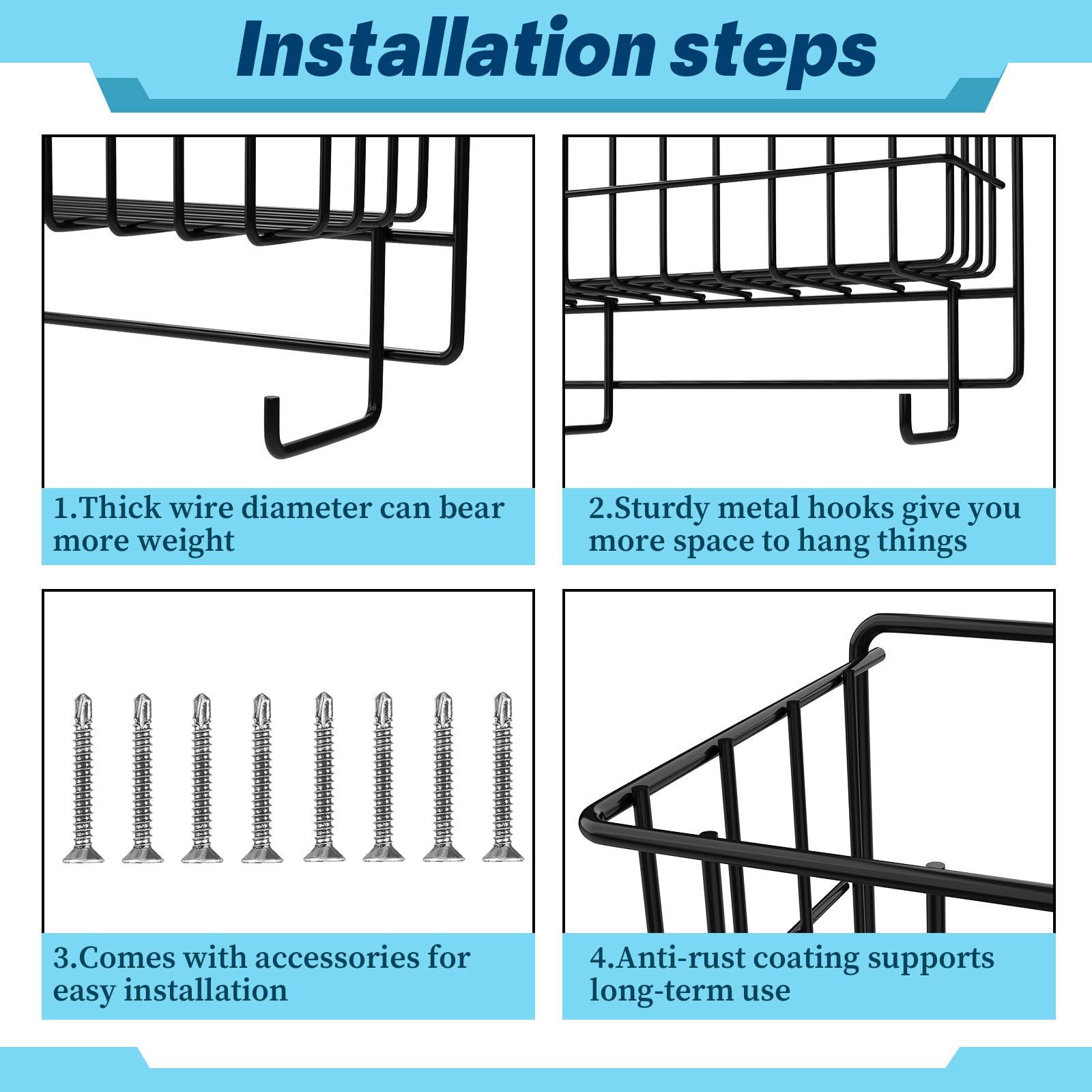 Installation steps

1.Thick wire diameter can bear more weight

2.Sturdy metal hooks give you more space to hang things

3.Comes with accessories for easy installation

4.Anti-rust coating supports long-term use