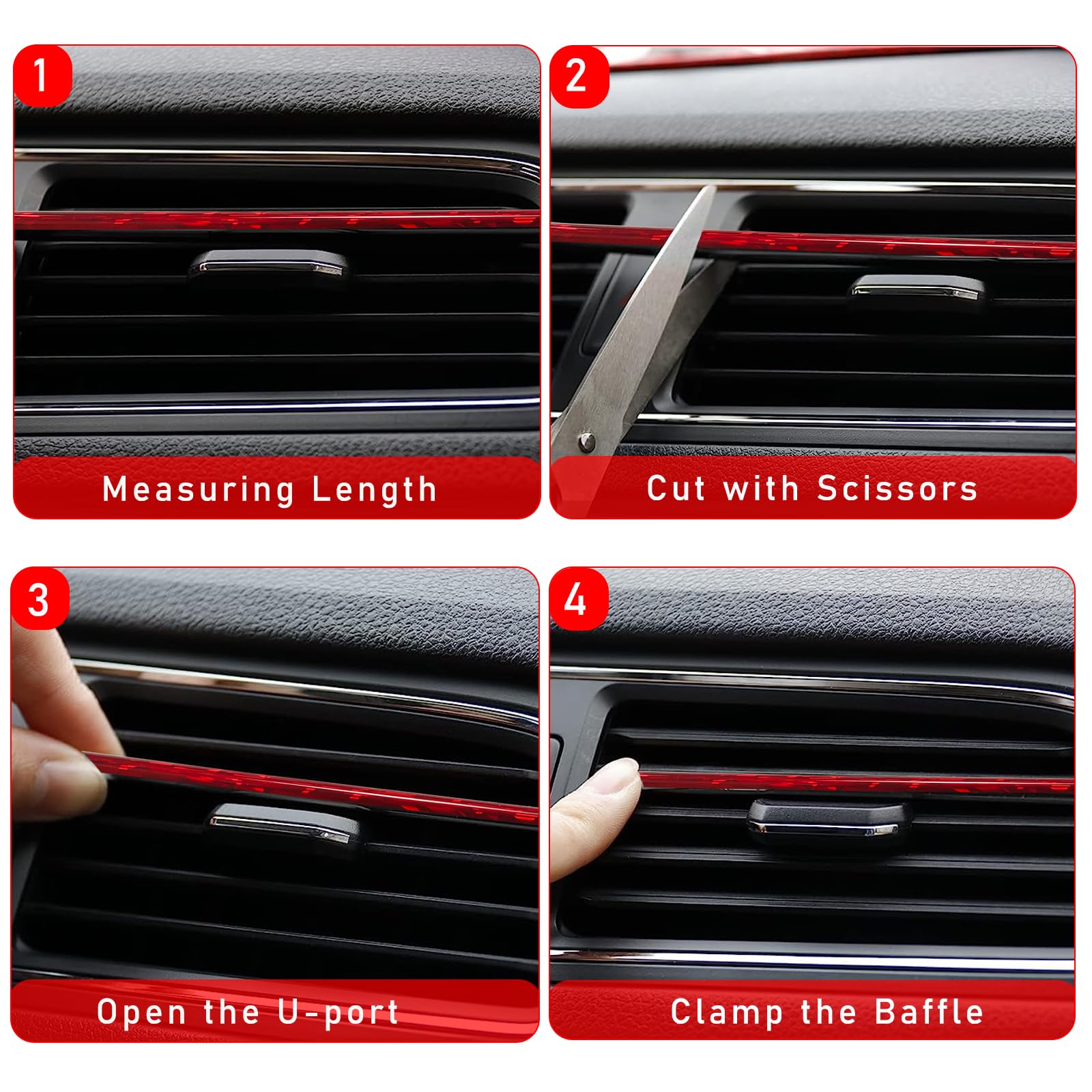 1

Measuring Length

2

Cut with Scissors

3

Open the U-port

4

Clamp the Baffle