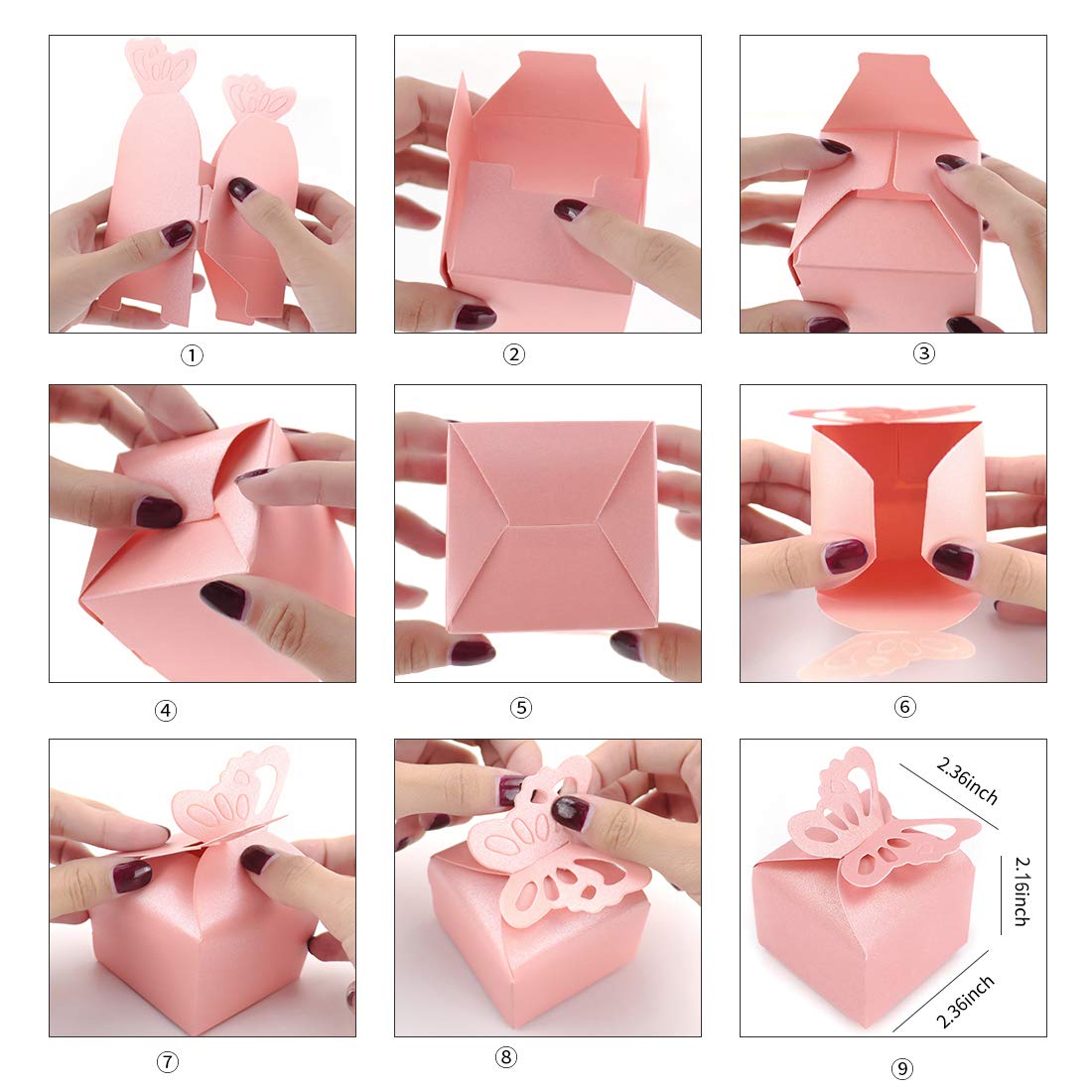 ①

②

③

④

⑤

⑥

⑦

⑧

2.36inch

2.16inch

2.36inch

⑨