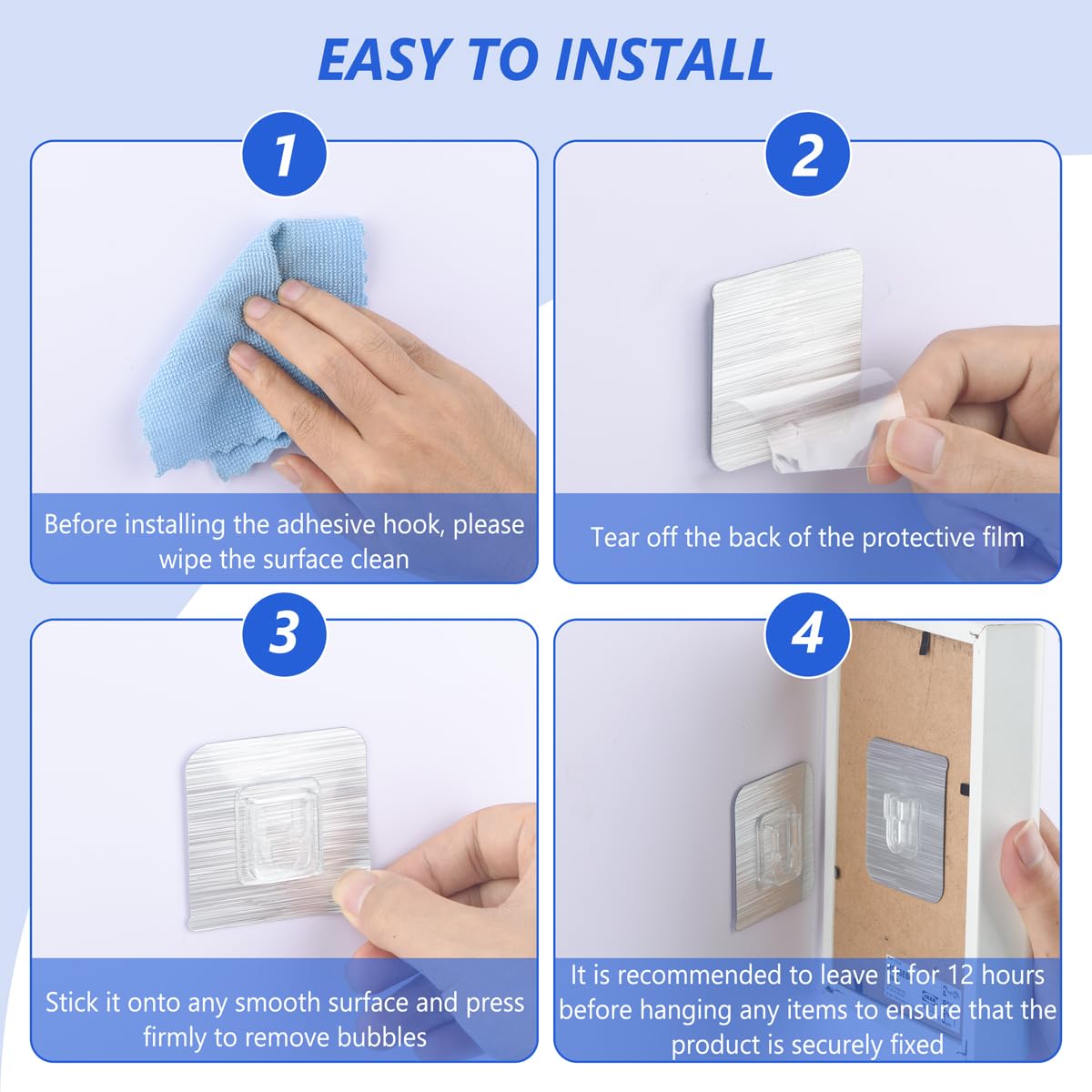 EASY TO INSTALL

1

Before installing the adhesive hook, please wipe the surface clean

2

Tear off the back of the protective film

3

Stick it onto any smooth surface and press firmly to remove bubbles

4

It is recommended to leave it for 12 hours before hanging any items to ensure that the product is securely fixed