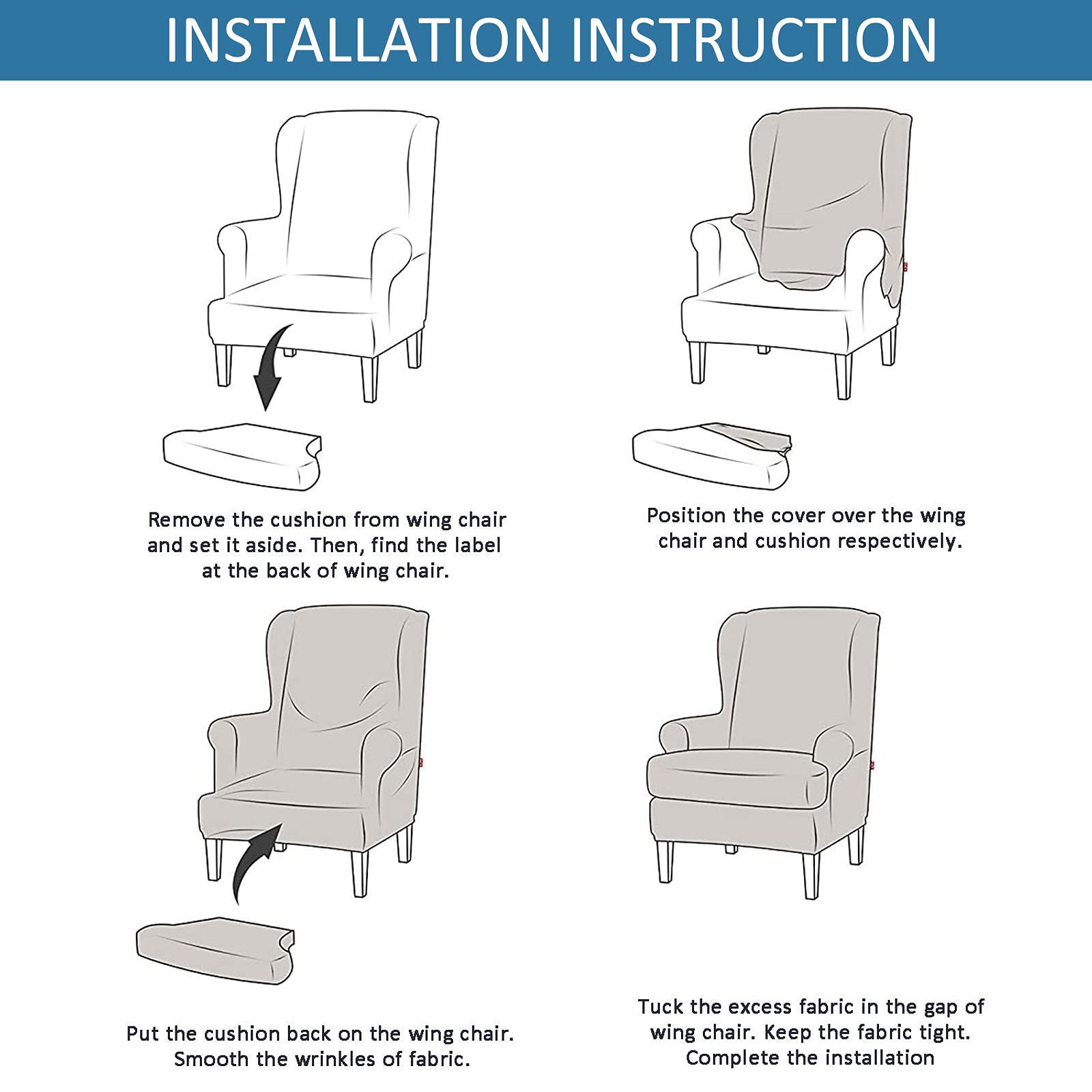 INSTALLATION INSTRUCTION

Remove the cushion from wing chair and set it aside. Then, find the label at the back of wing chair.

Position the cover over the wing chair and cushion respectively.

Put the cushion back on the wing chair. Smooth the wrinkles of fabric.

Tuck the excess fabric in the gap of wing chair. Keep the fabric tight. Complete the installation