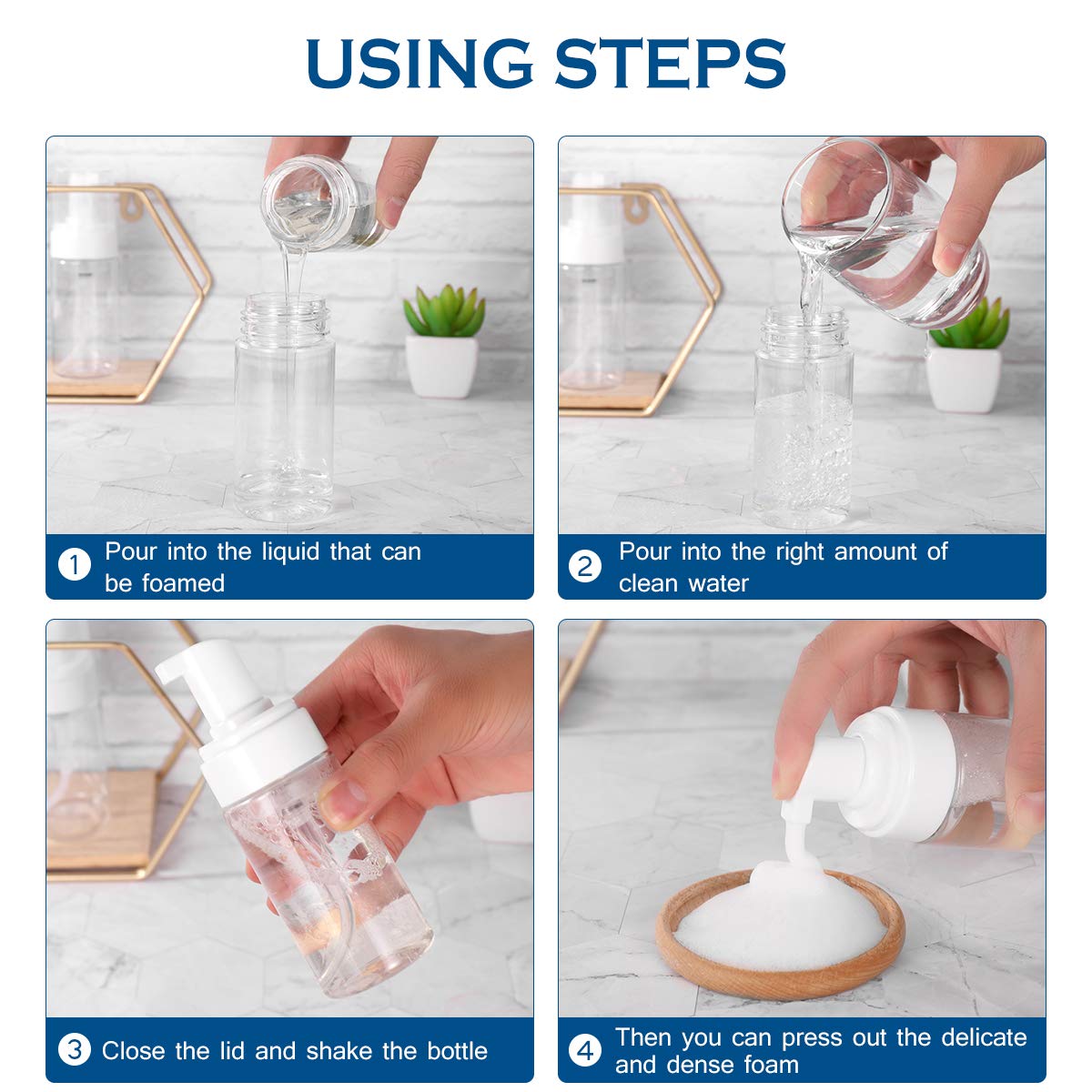 USING STEPS

1 Pour into the liquid that can be foamed

2 Pour into the right amount of clean water

3 Close the lid and shake the bottle

4 Then you can press out the delicate and dense foam