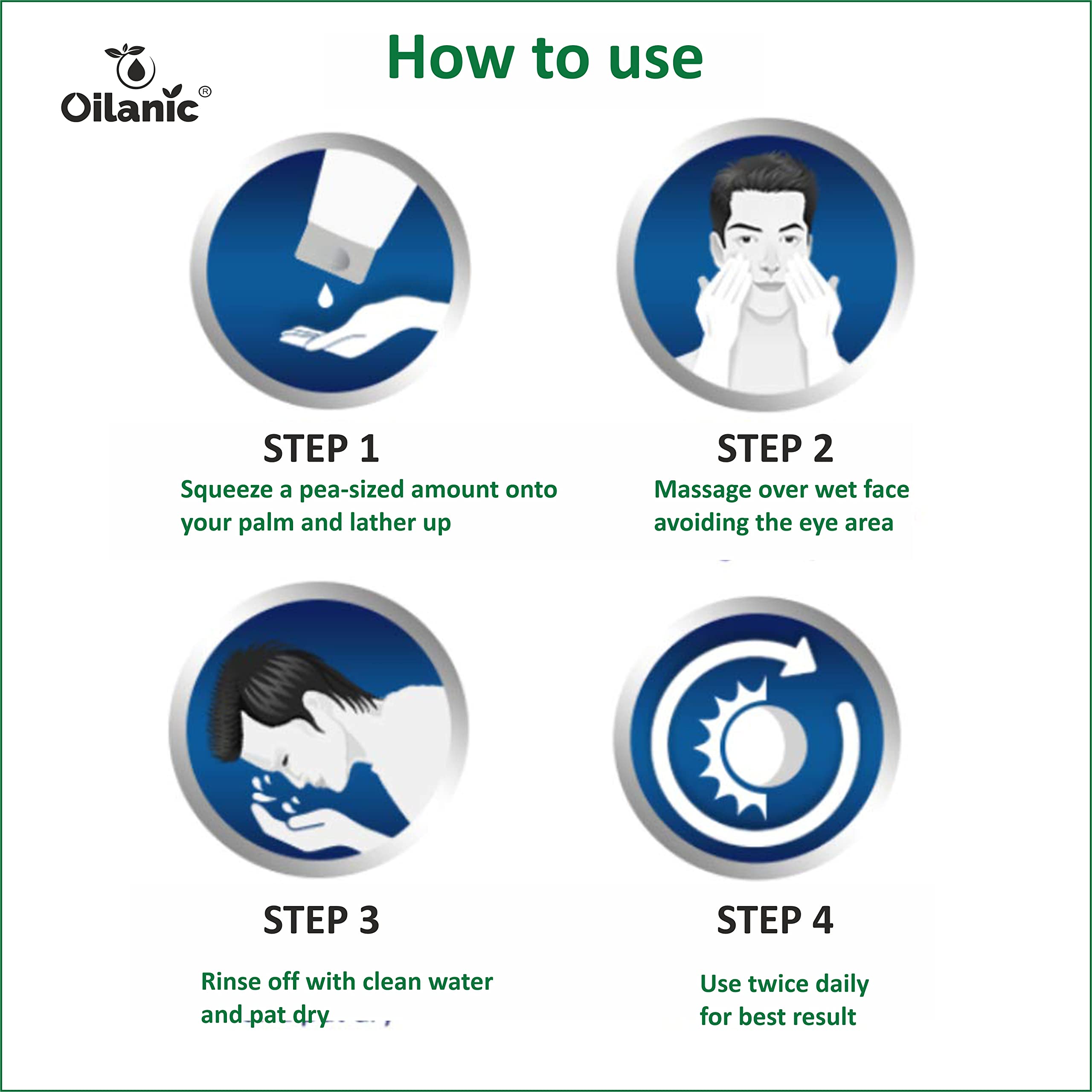 Oilanic®

How to use

STEP 1
Squeeze a pea-sized amount onto your palm and lather up

STEP 2
Massage over wet face avoiding the eye area

STEP 3
Rinse off with clean water and pat dry

STEP 4
Use twice daily for best result