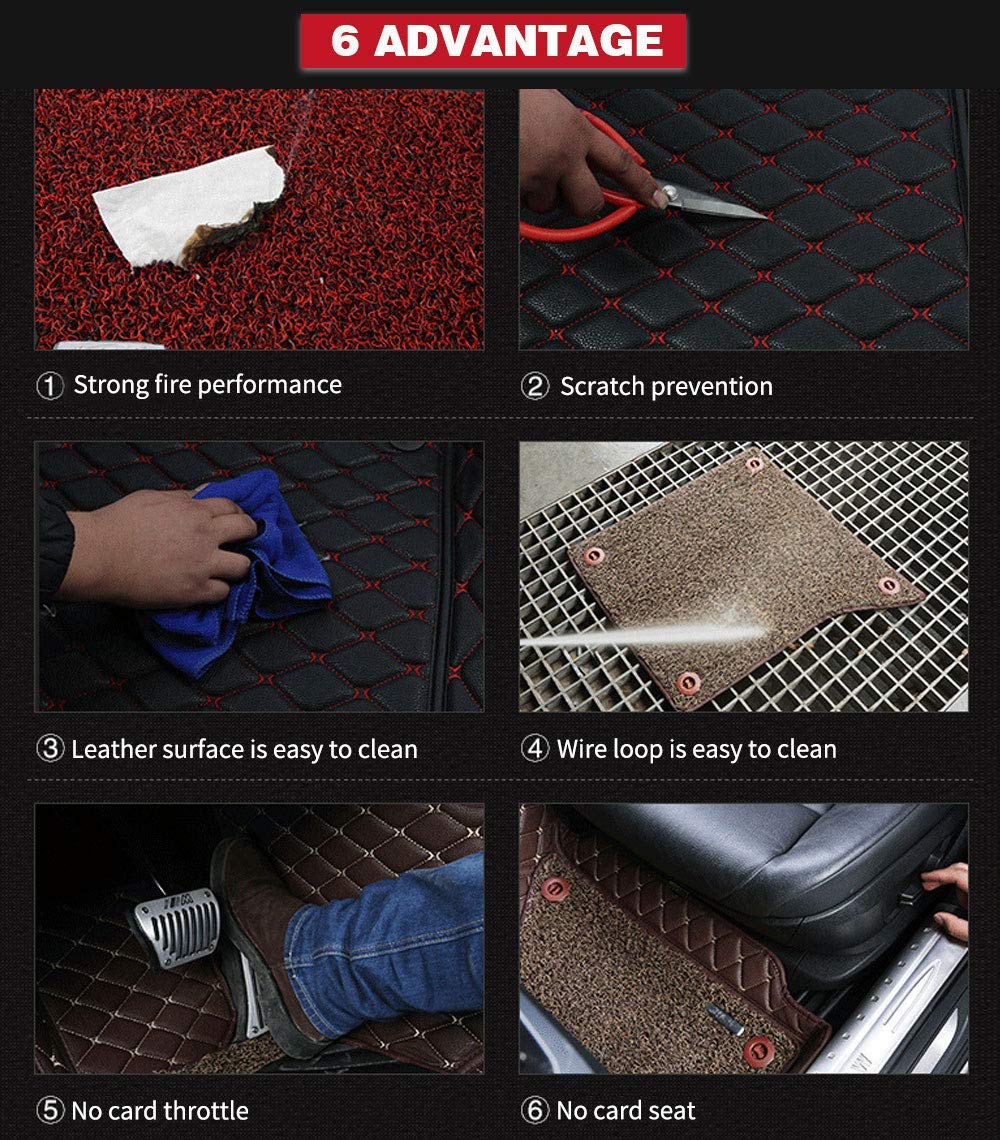 6 ADVANTAGE

① Strong fire performance

② Scratch prevention

③ Leather surface is easy to clean

④ Wire loop is easy to clean

⑤ No card throttle

⑥ No card seat