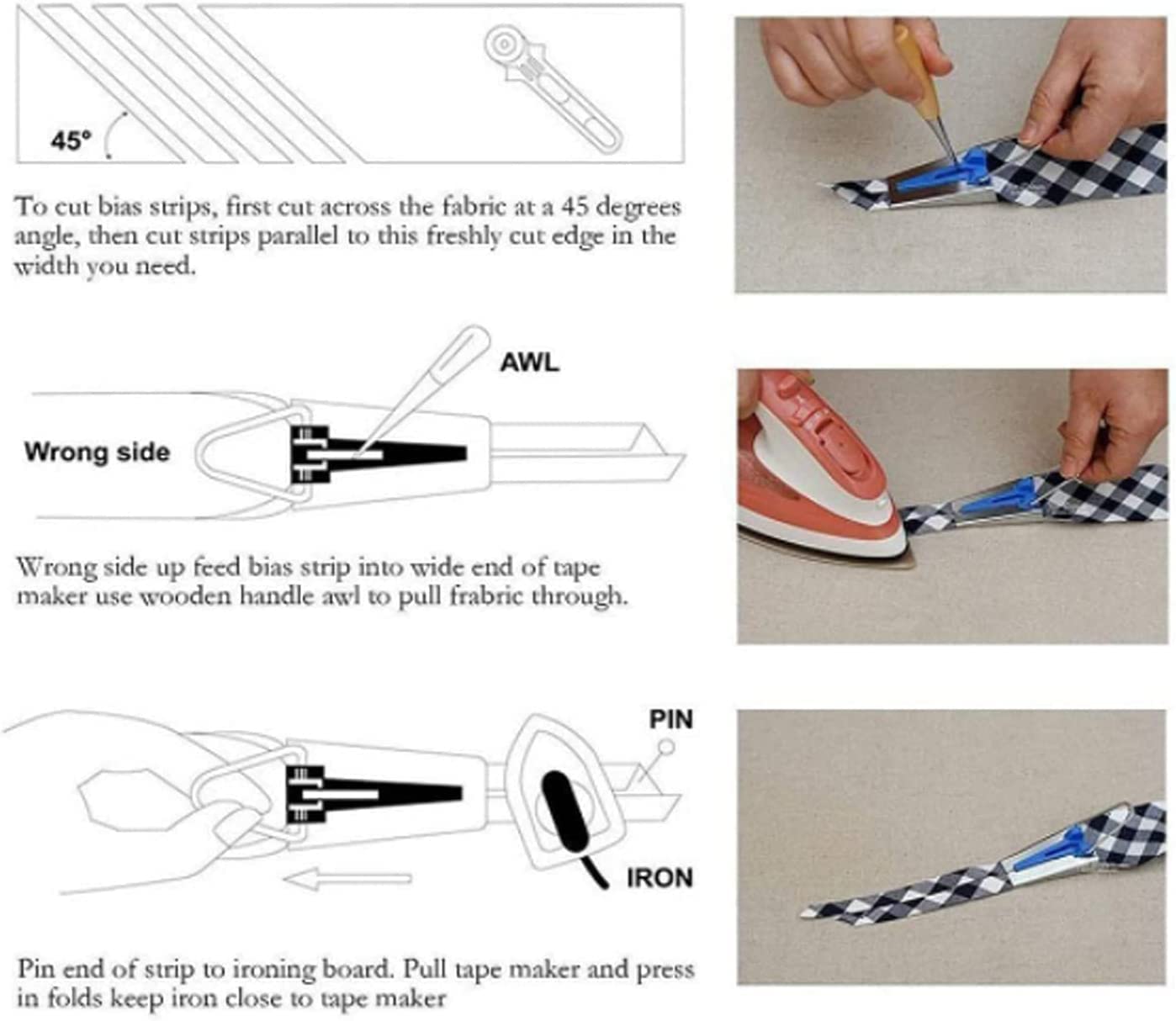 45°

To cut bias strips, first cut across the fabric at a 45 degrees angle, then cut strips parallel to this freshly cut edge in the width you need.

AWL

Wrong side

Wrong side up feed bias strip into wide end of tape maker use wooden handle awl to pull frabric through.

PIN

IRON

Pin end of strip to ironing board. Pull tape maker and press in folds keep iron close to tape maker