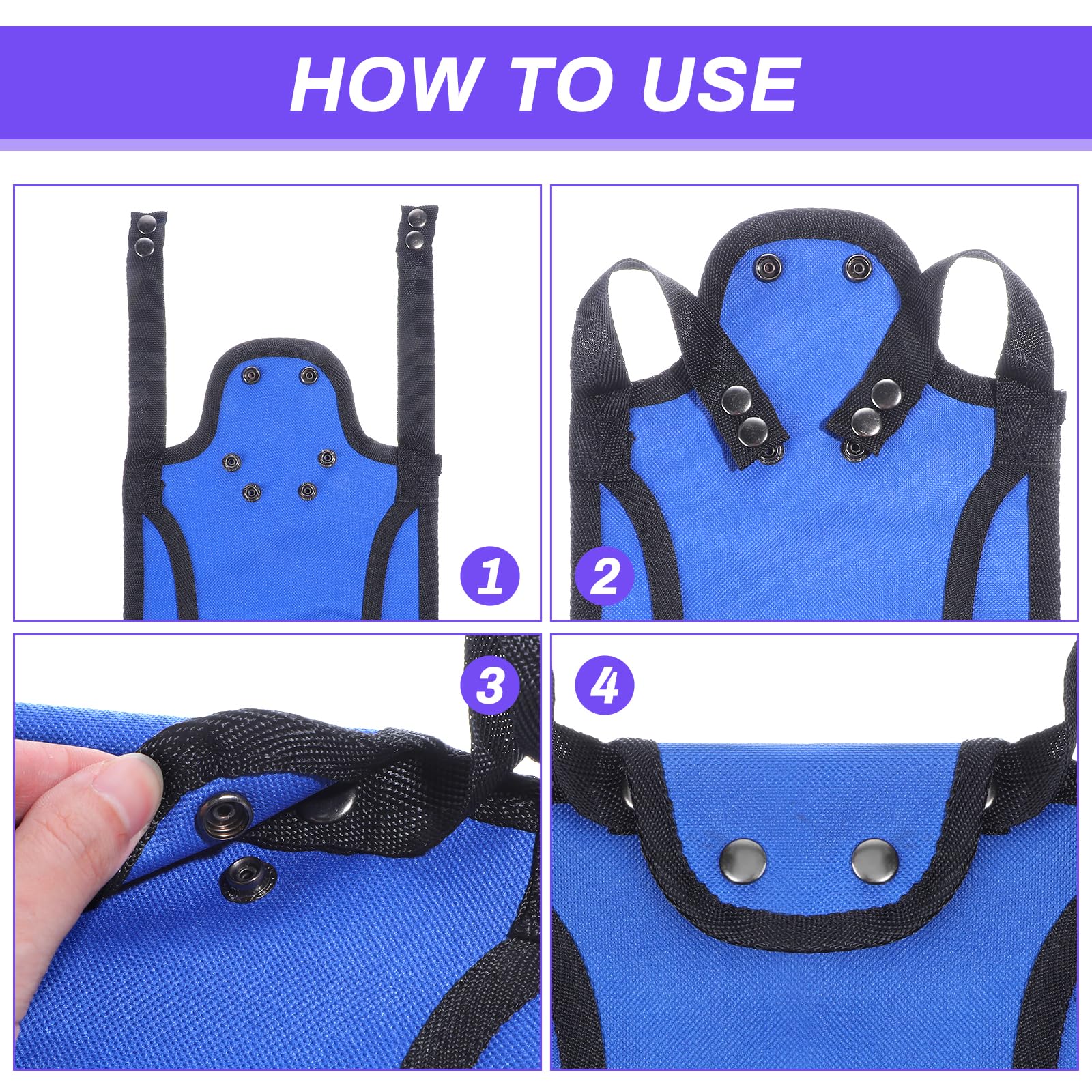 HOW TO USE

1

2

3

4