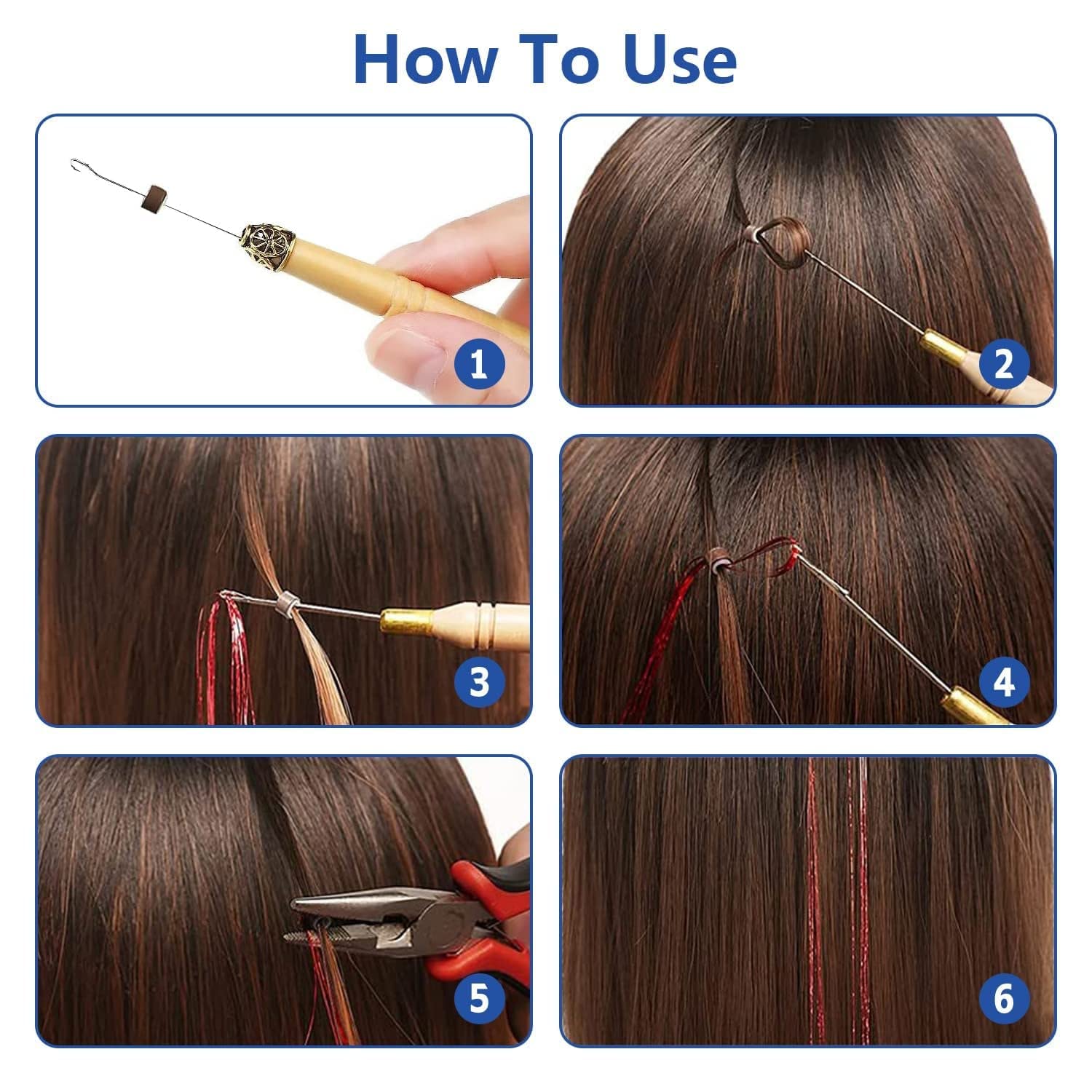 How To Use

1

2

3

4

5

6