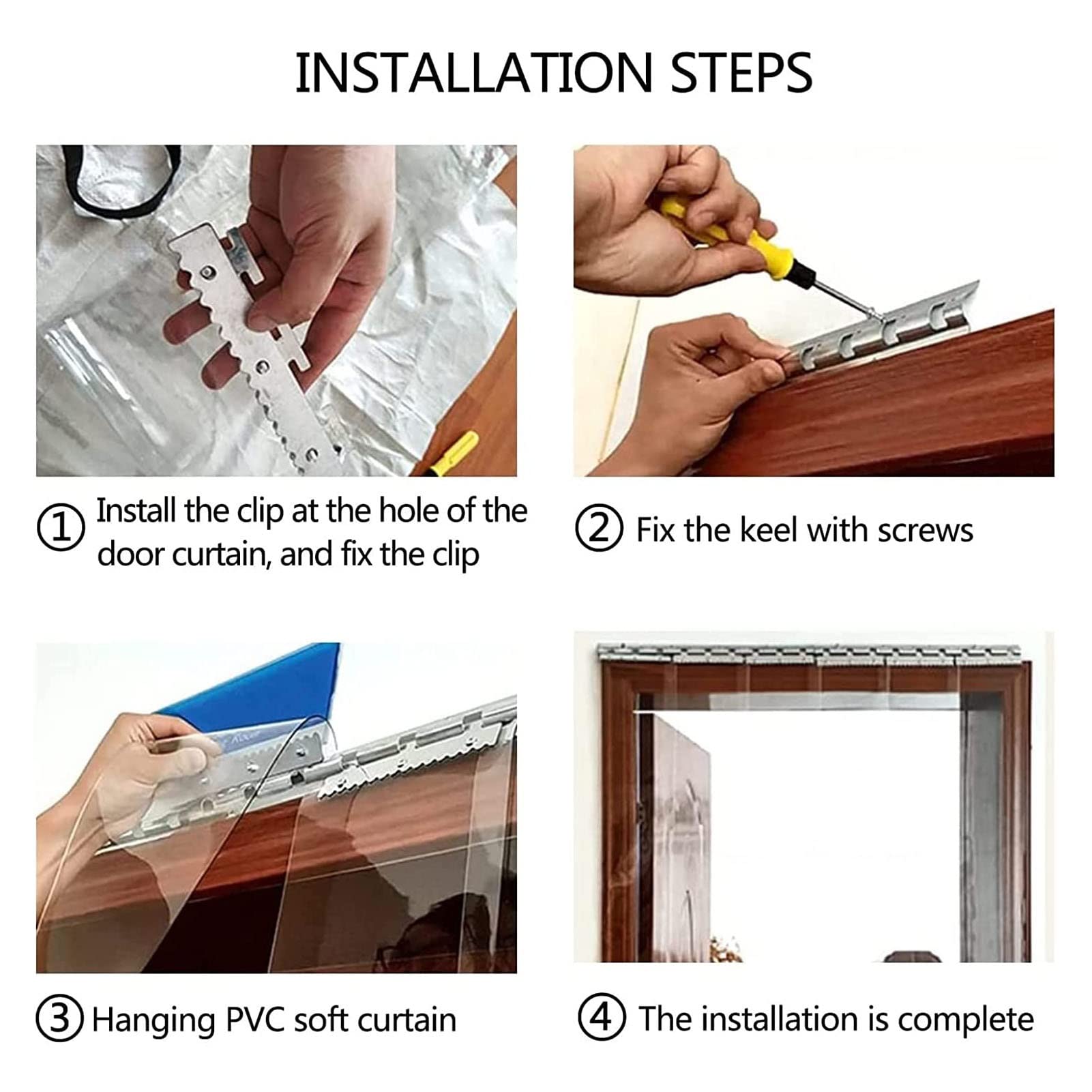 INSTALLATION STEPS

① Install the clip at the hole of the door curtain, and fix the clip

② Fix the keel with screws

③ Hanging PVC soft curtain

④ The installation is complete