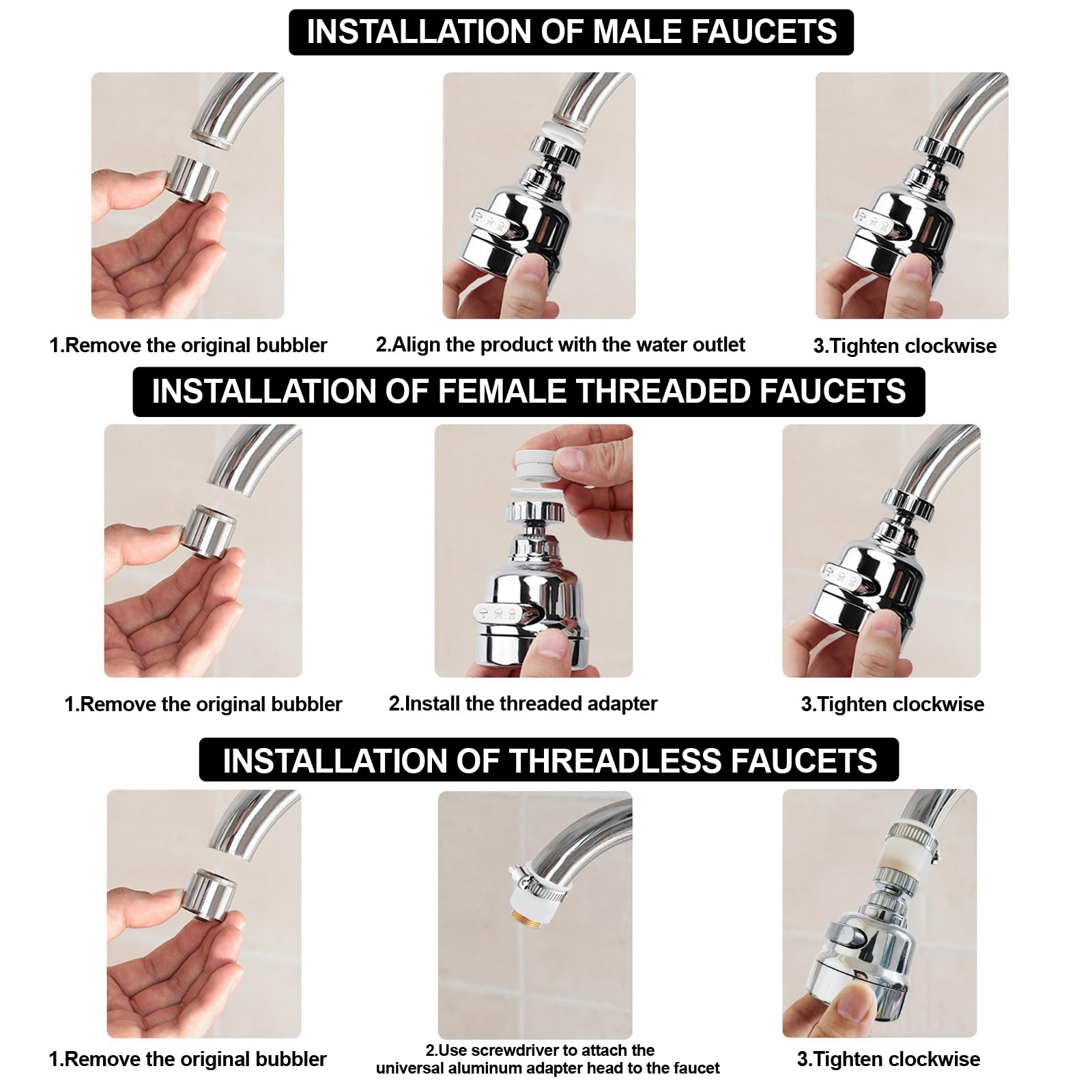 INSTALLATION OF MALE FAUCETS

1.Remove the original bubbler

2.Align the product with the water outlet

3.Tighten clockwise

INSTALLATION OF FEMALE THREADED FAUCETS

1.Remove the original bubbler

2.Install the threaded adapter

3.Tighten clockwise

INSTALLATION OF THREADLESS FAUCETS

1.Remove the original bubbler

2.Use screwdriver to attach the universal aluminum adapter head to the faucet

3.Tighten clockwise