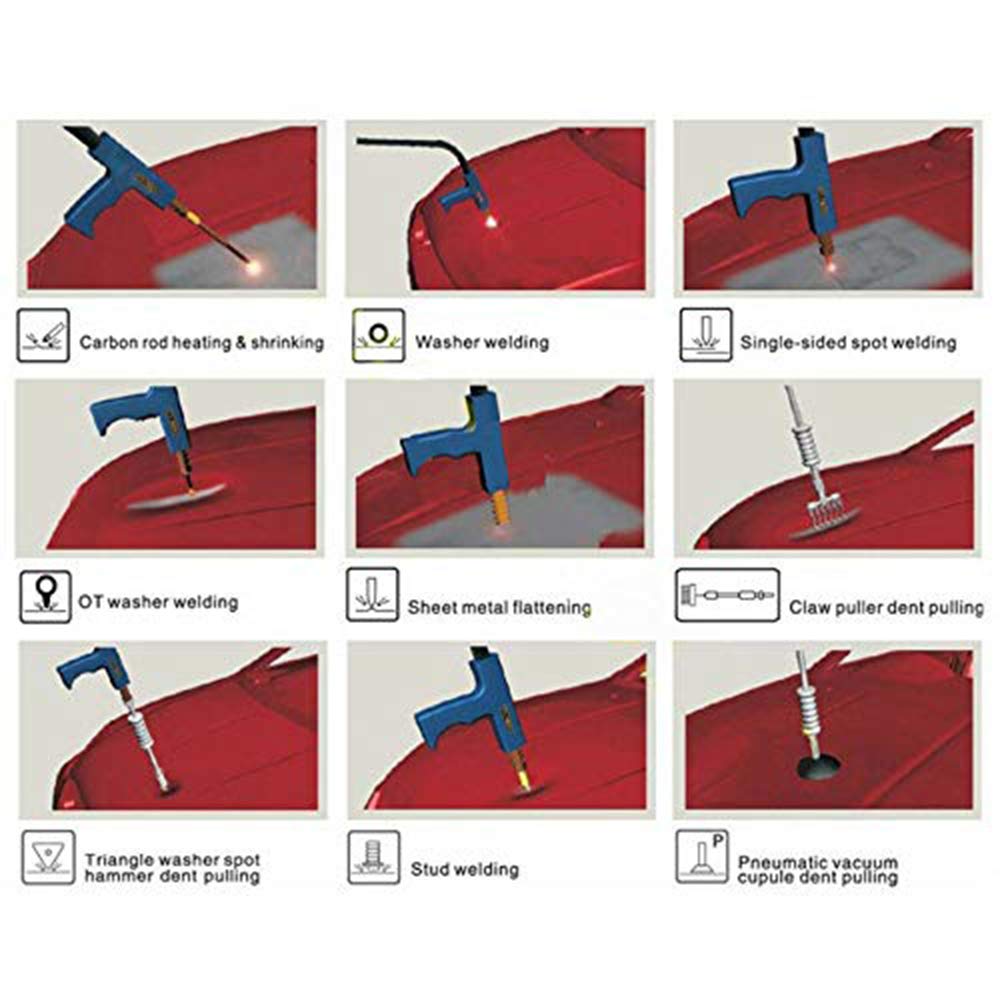 Carbon rod heating & shrinking

Washer welding

Single-sided spot welding

OT washer welding

Sheet metal flattening

Claw puller dent pulling

Triangle washer spot hammer dent pulling

Stud welding

P

Pneumatic vacuum cupule dent pulling