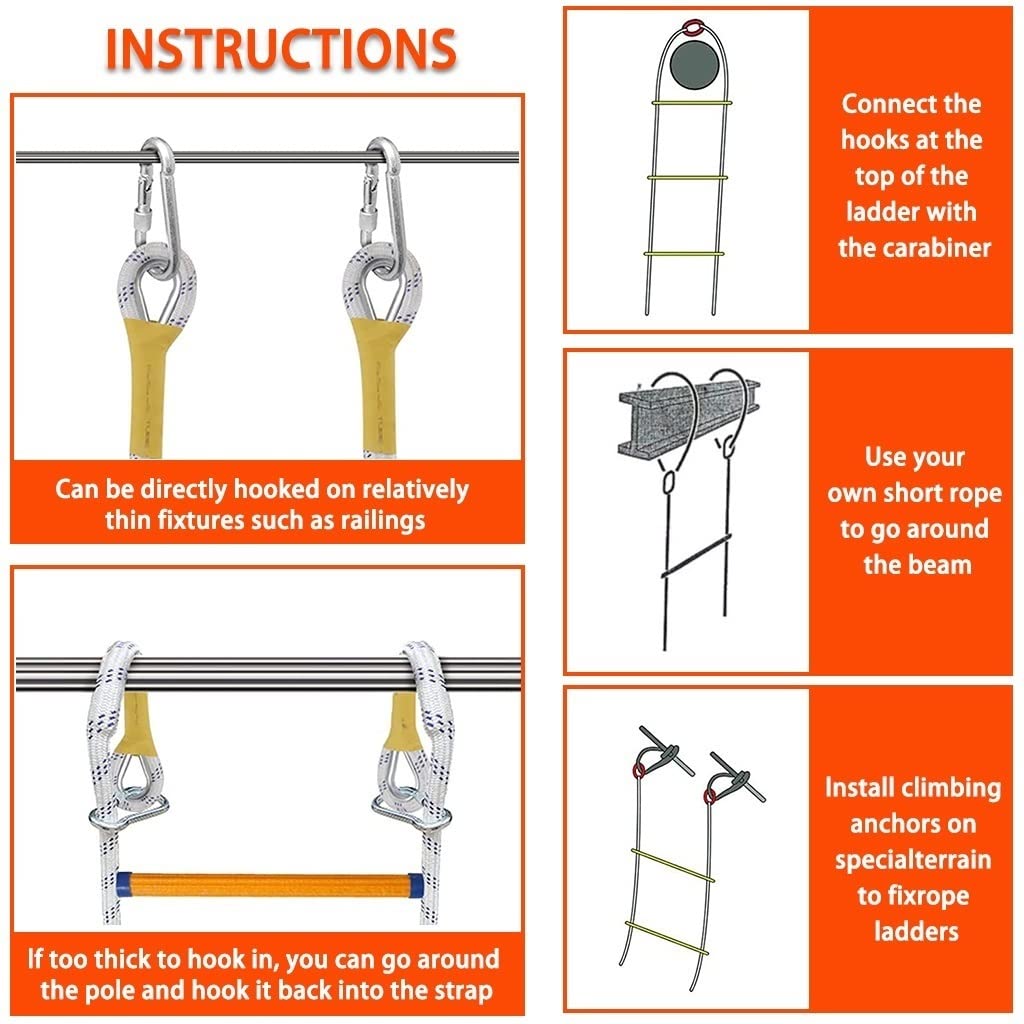 INSTRUCTIONS

Can be directly hooked on relatively thin fixtures such as railings

If too thick to hook in, you can go around the pole and hook it back into the strap

Connect the hooks at the top of the ladder with the carabiner

Use your own short rope to go around the beam

Install climbing anchors on specialterrain to fixrope ladders