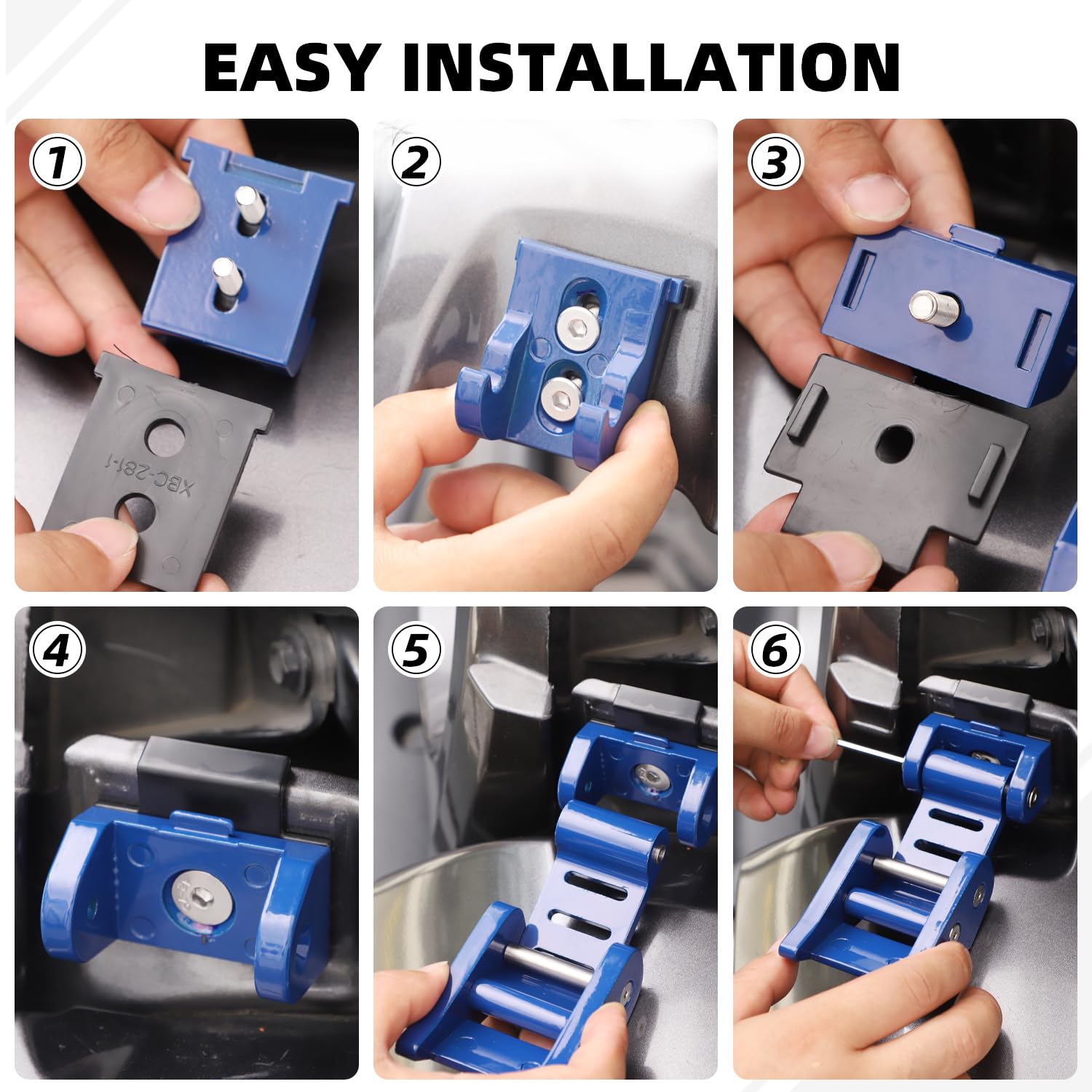 EASY INSTALLATION

1

XBC-281-1

2

3

4

5

6