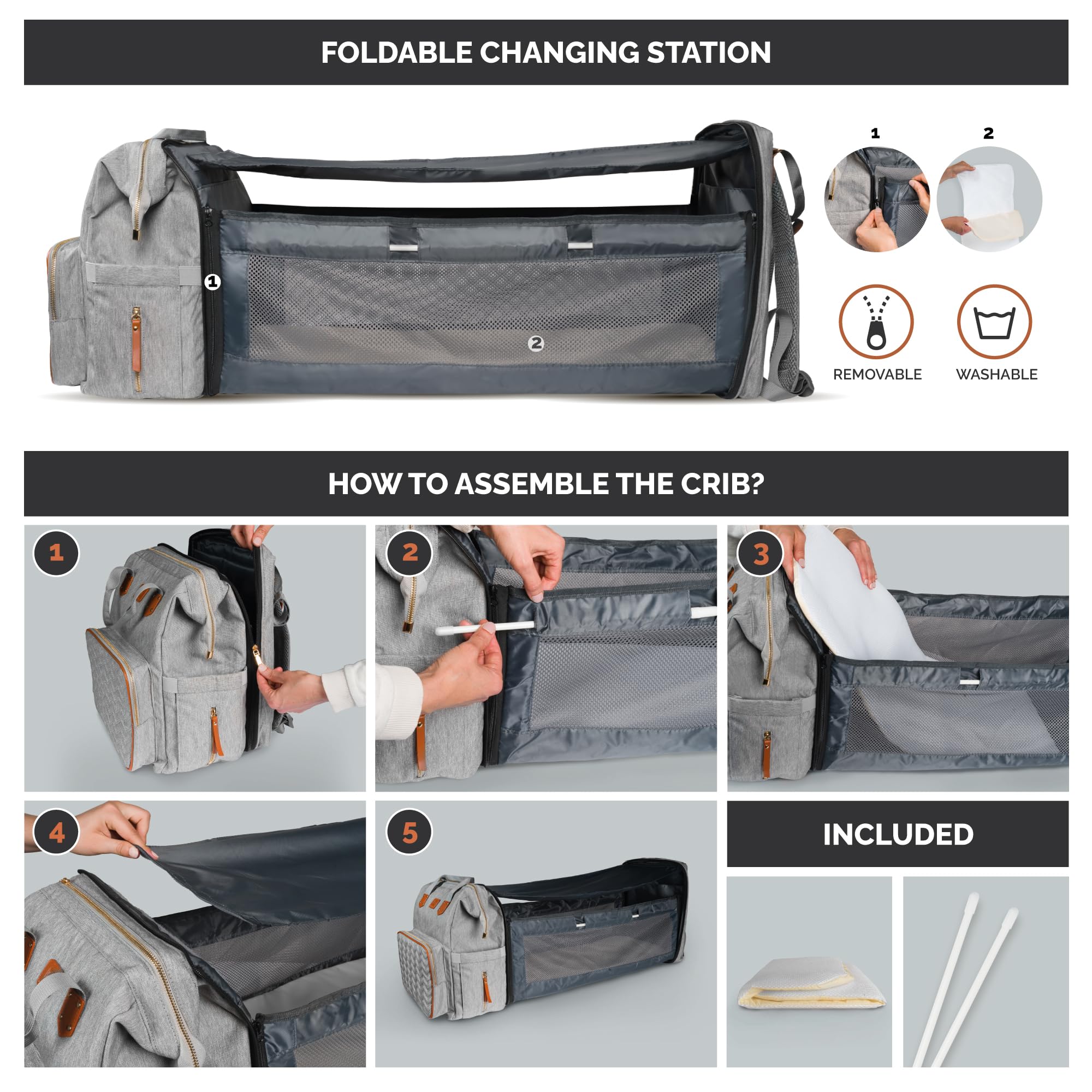 FOLDABLE CHANGING STATION

1

2

1

2

REMOVABLE

WASHABLE

HOW TO ASSEMBLE THE CRIB?

1

2

3

4

5

INCLUDED