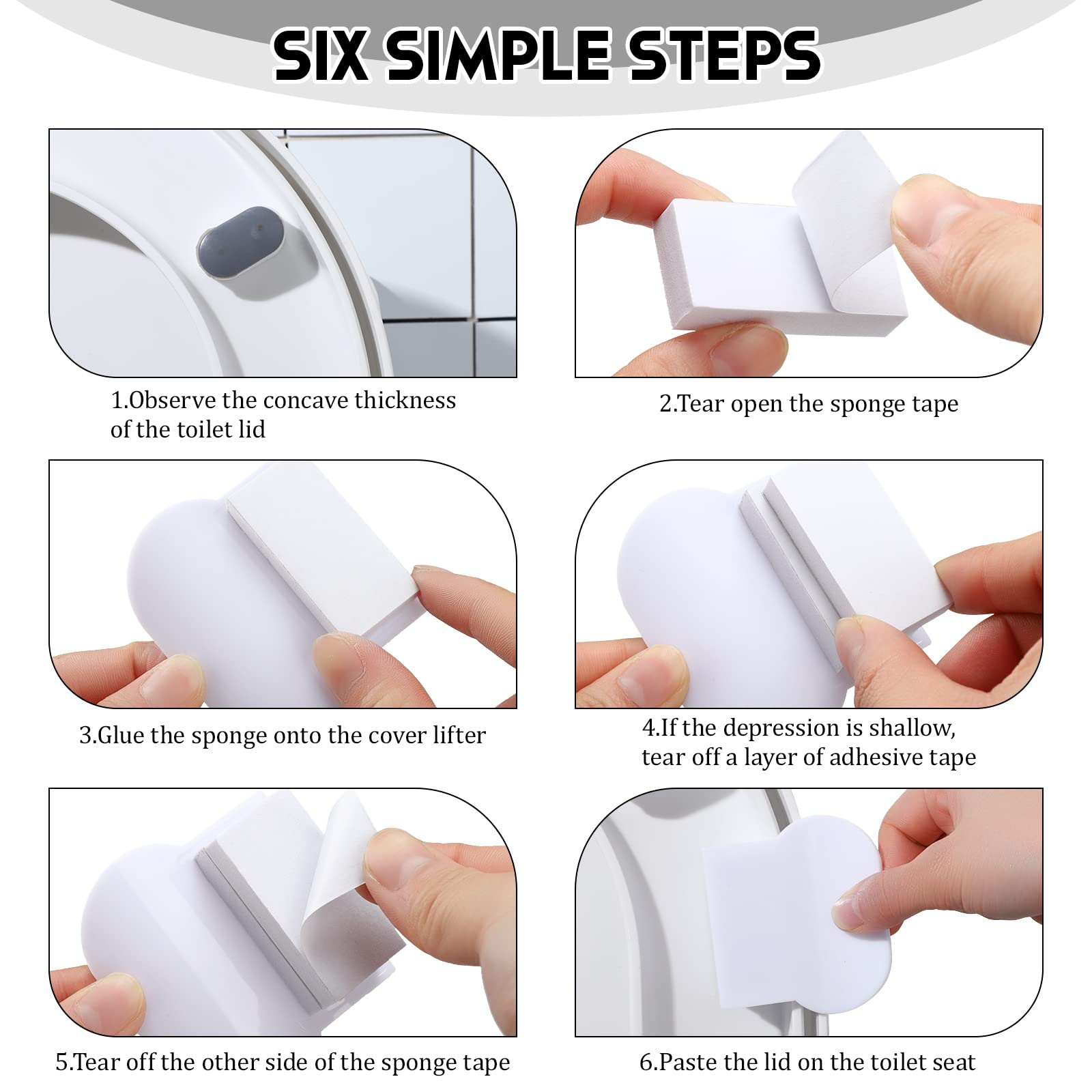 SIX SIMPLE STEPS

1.Observe the concave thickness of the toilet lid

2.Tear open the sponge tape

3.Glue the sponge onto the cover lifter

4.If the depression is shallow, tear off a layer of adhesive tape

5.Tear off the other side of the sponge tape

6.Paste the lid on the toilet seat