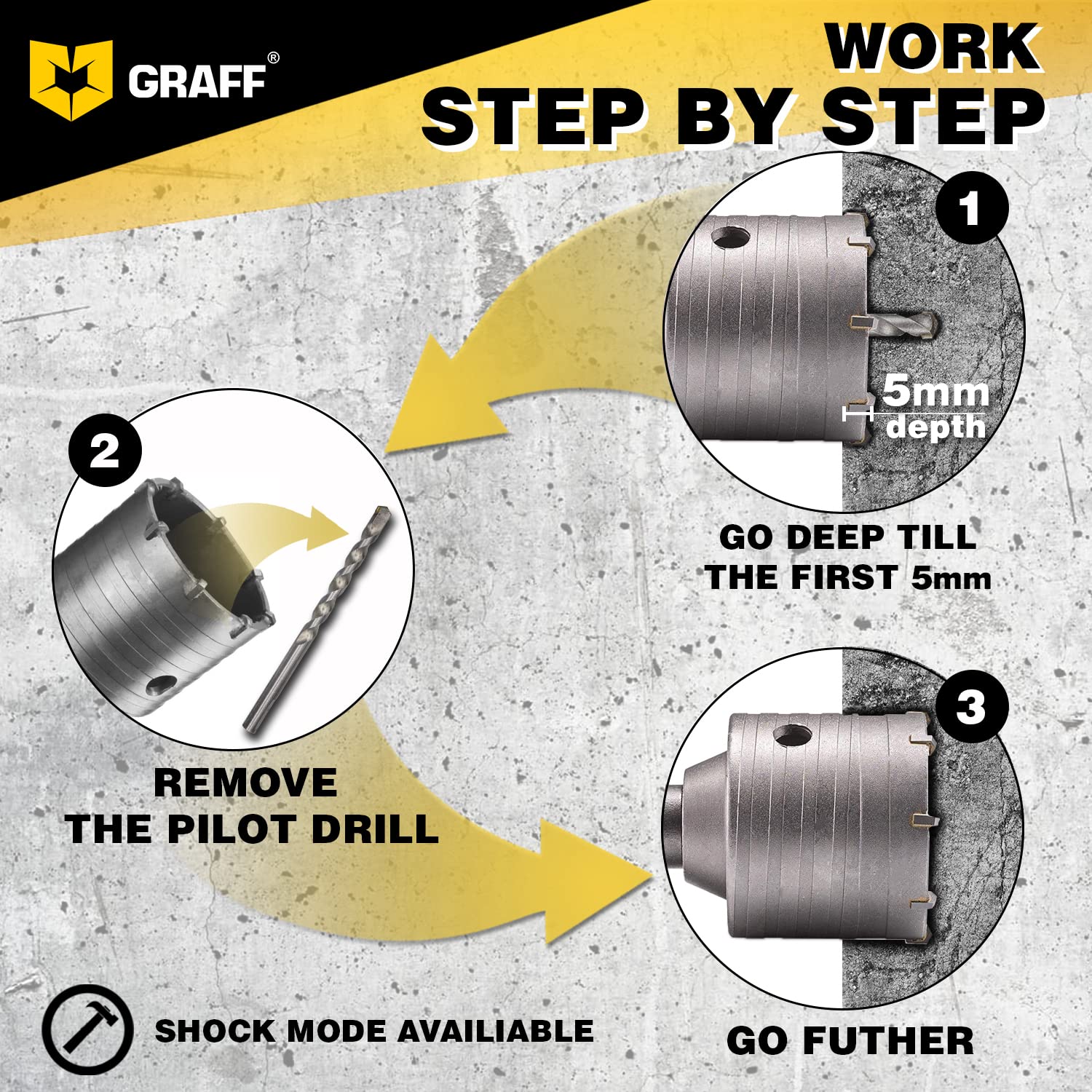 GRAFF®

WORK
STEP BY STEP

1

5mm
depth

GO DEEP TILL THE FIRST 5mm

2

REMOVE THE PILOT DRILL

3

GO FUTHER

SHOCK MODE AVAILIABLE