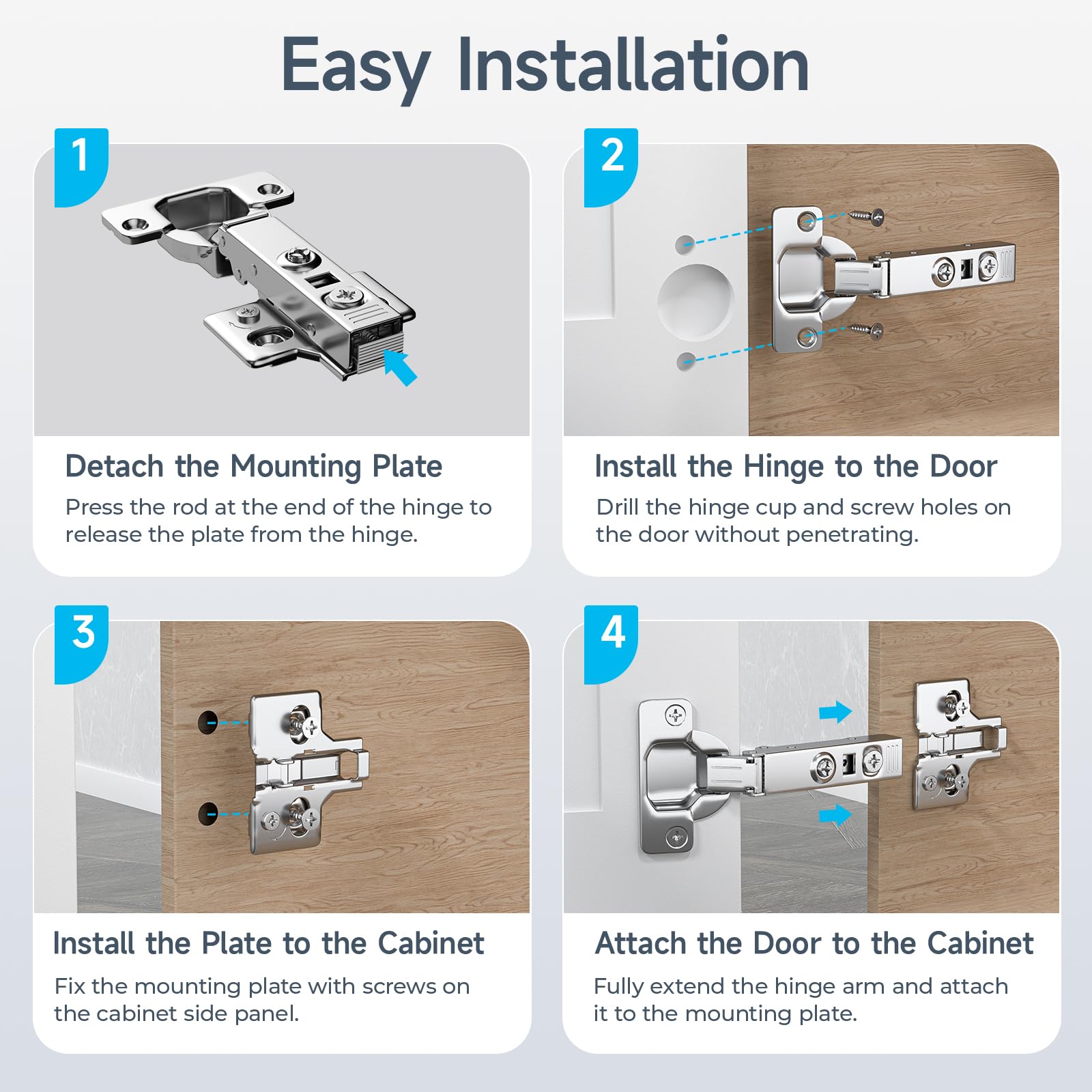 Easy Installation

1

Detach the Mounting Plate

Press the rod at the end of the hinge to release the plate from the hinge.

2

Install the Hinge to the Door

Drill the hinge cup and screw holes on the door without penetrating.

3

Install the Plate to the Cabinet

Fix the mounting plate with screws on the cabinet side panel.

4

Attach the Door to the Cabinet

Fully extend the hinge arm and attach it to the mounting plate.