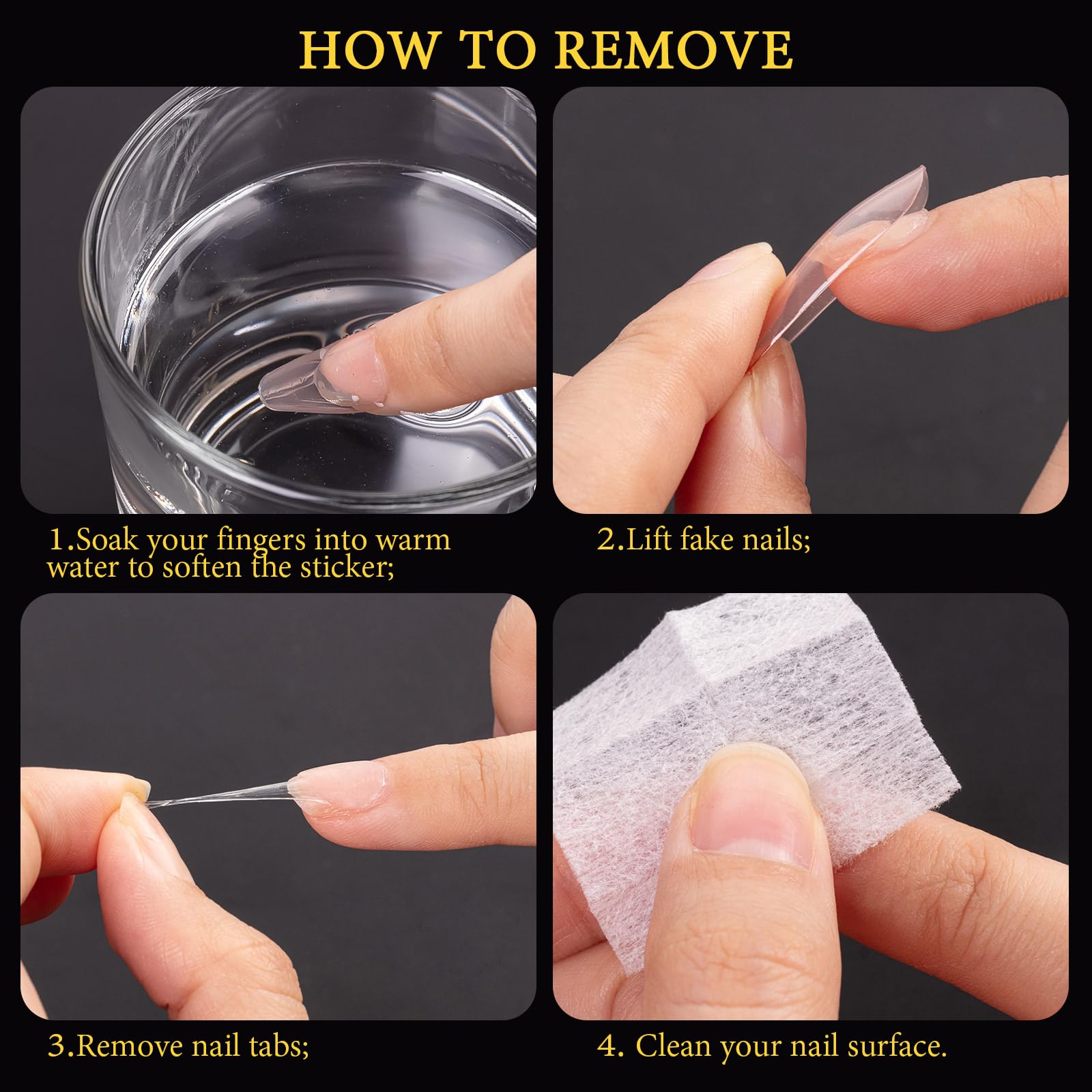 HOW TO REMOVE

1.Soak your fingers into warm water to soften the sticker;

2.Lift fake nails;

3.Remove nail tabs;

4. Clean your nail surface.