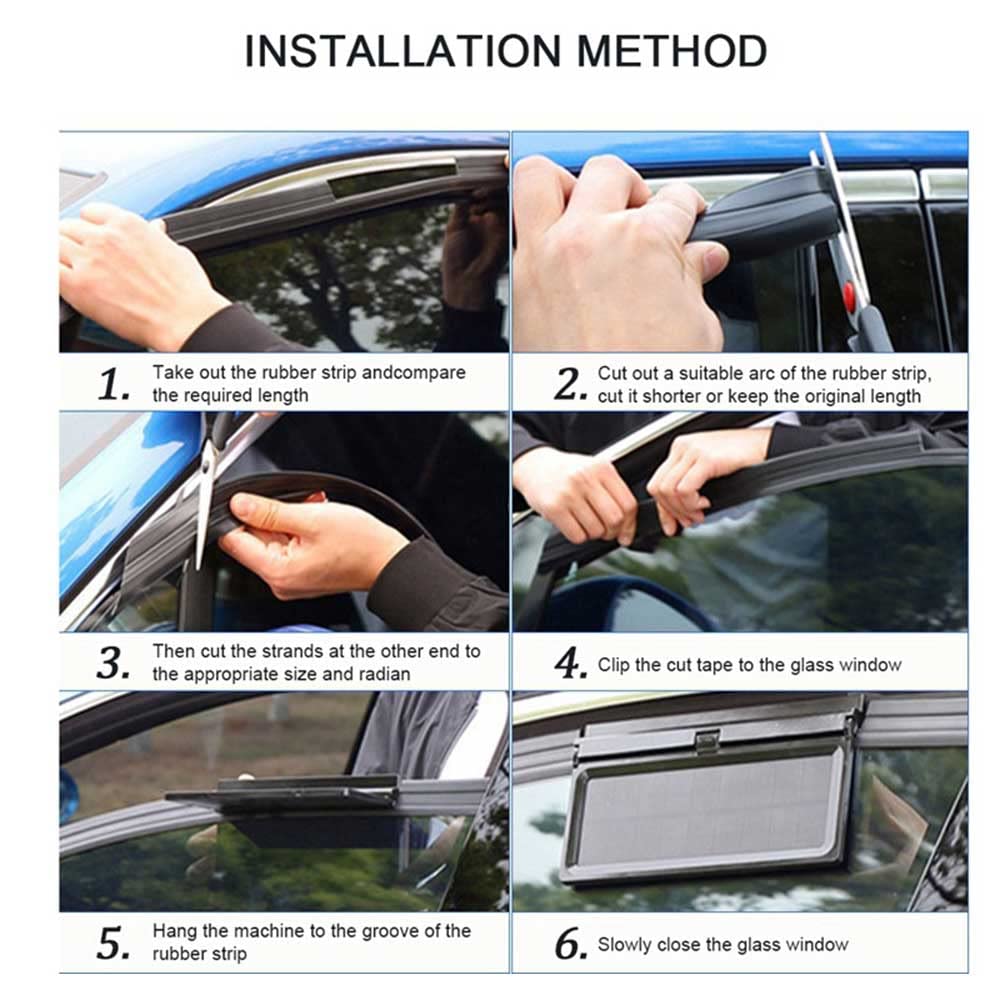 INSTALLATION METHOD

1. Take out the rubber strip andcompare the required length

2. Cut out a suitable arc of the rubber strip, cut it shorter or keep the original length

3. Then cut the strands at the other end to the appropriate size and radian

4. Clip the cut tape to the glass window

5. Hang the machine to the groove of the rubber strip

6. Slowly close the glass window