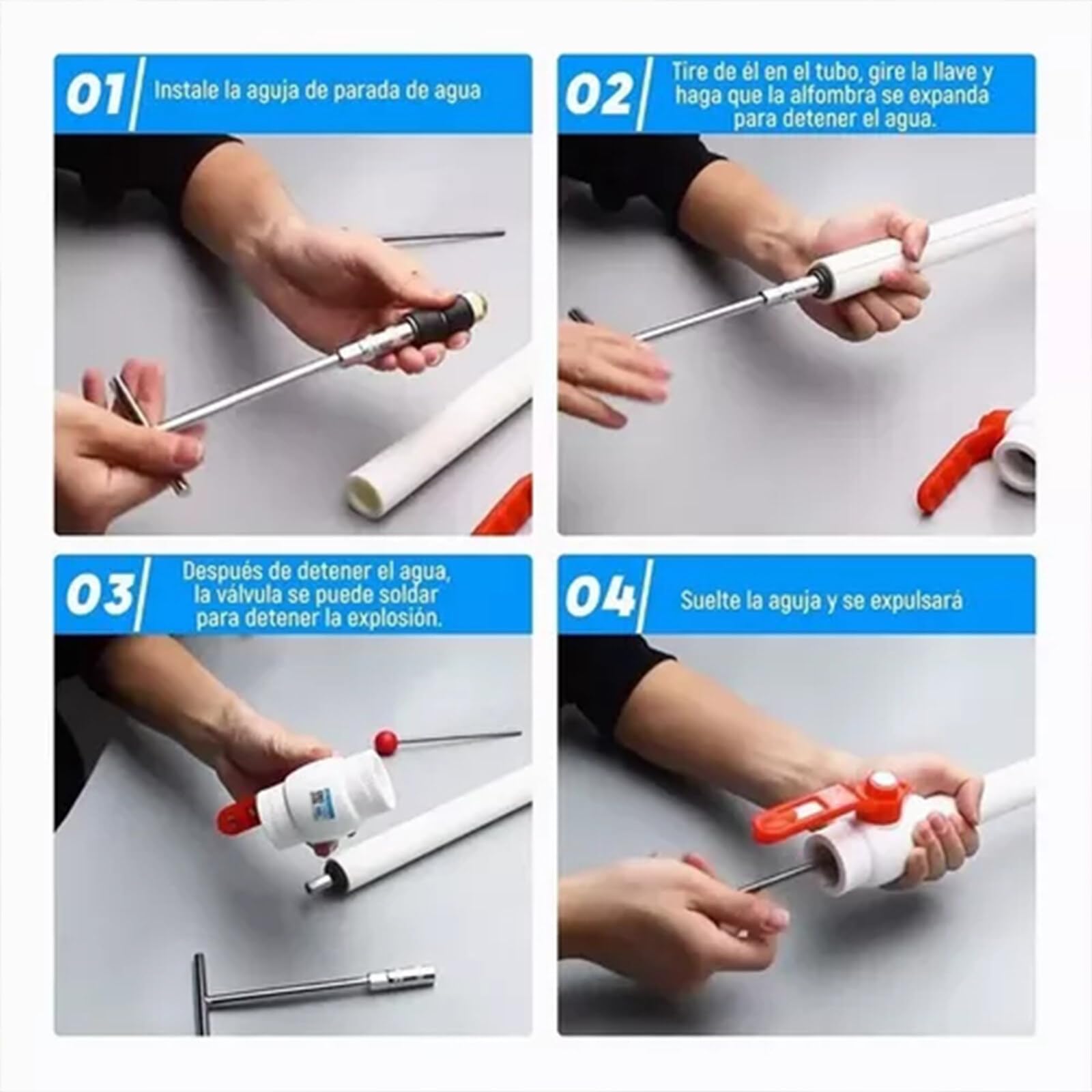 01 Instale la aguja de parada de agua

02 Tire de él en el tubo, gire la llave y haga que la alfombra se expanda para detener el agua.

03 Después de detener el agua, la válvula se puede soldar para detener la explosión.

04 Suelte la aguja y se expulsará