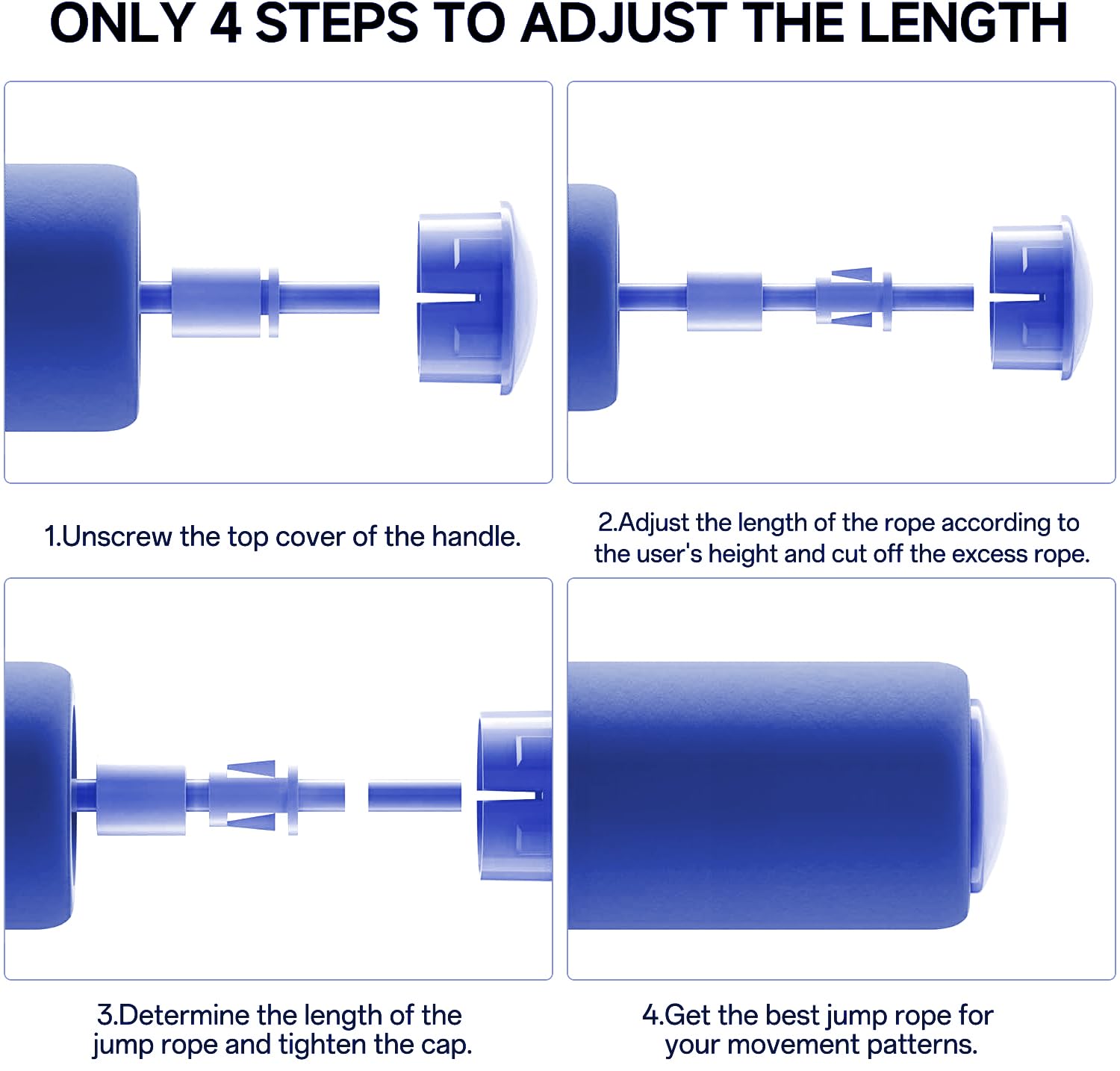 ONLY 4 STEPS TO ADJUST THE LENGTH

1.Unscrew the top cover of the handle.

2.Adjust the length of the rope according to the user's height and cut off the excess rope.

3.Determine the length of the jump rope and tighten the cap.

4.Get the best jump rope for your movement patterns.