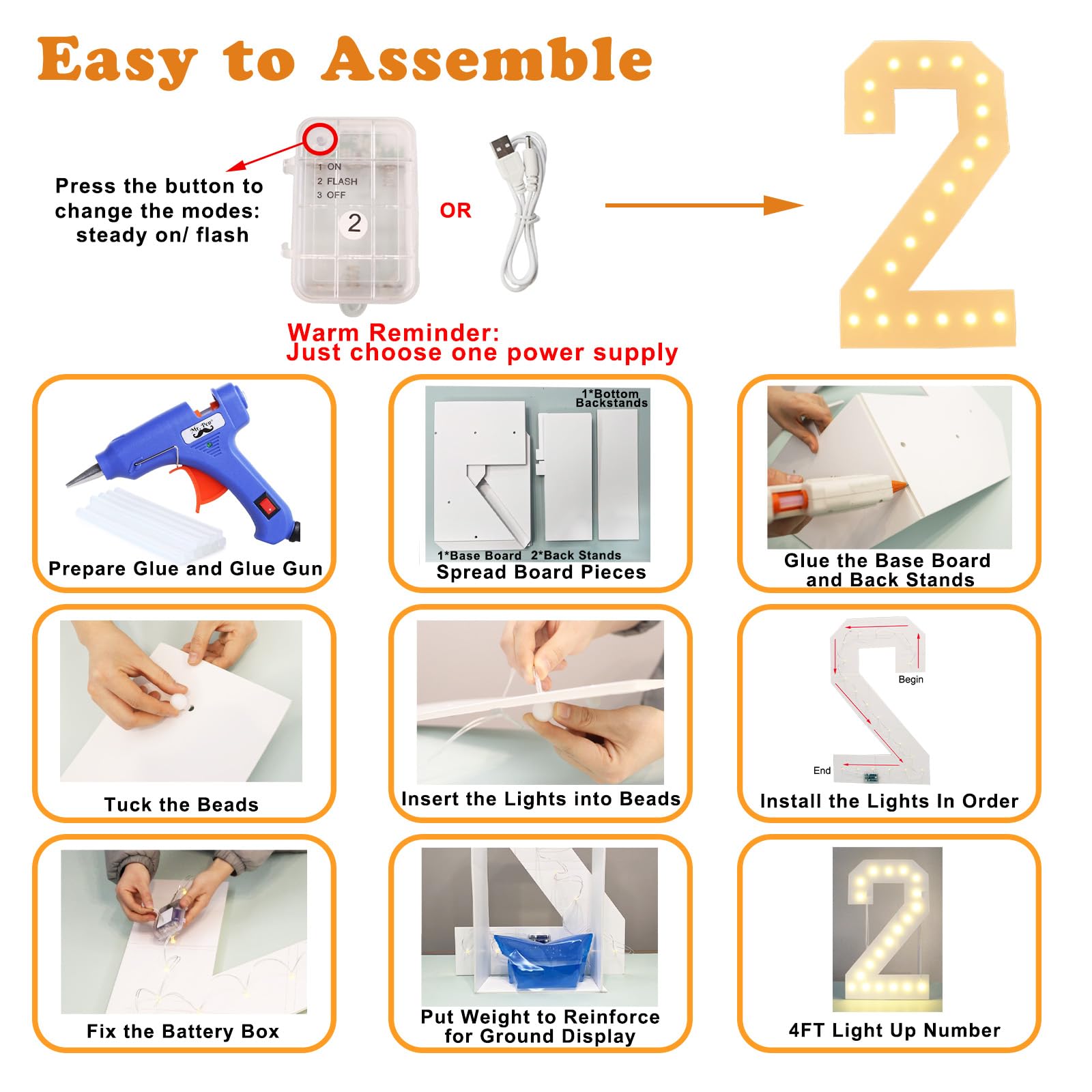 Easy to Assemble

Press the button to change the modes: steady on/ flash

1 ON
2 FLASH
3 OFF

2

OR

Warm Reminder:
Just choose one power supply

Mr. Pen

Prepare Glue and Glue Gun

1*Bottom Backstands

1*Base Board 2*Back Stands

Spread Board Pieces

Glue the Base Board and Back Stands

Tuck the Beads

Insert the Lights into Beads

Begin

End

Install the Lights In Order

Fix the Battery Box

Put Weight to Reinforce for Ground Display

4FT Light Up Number