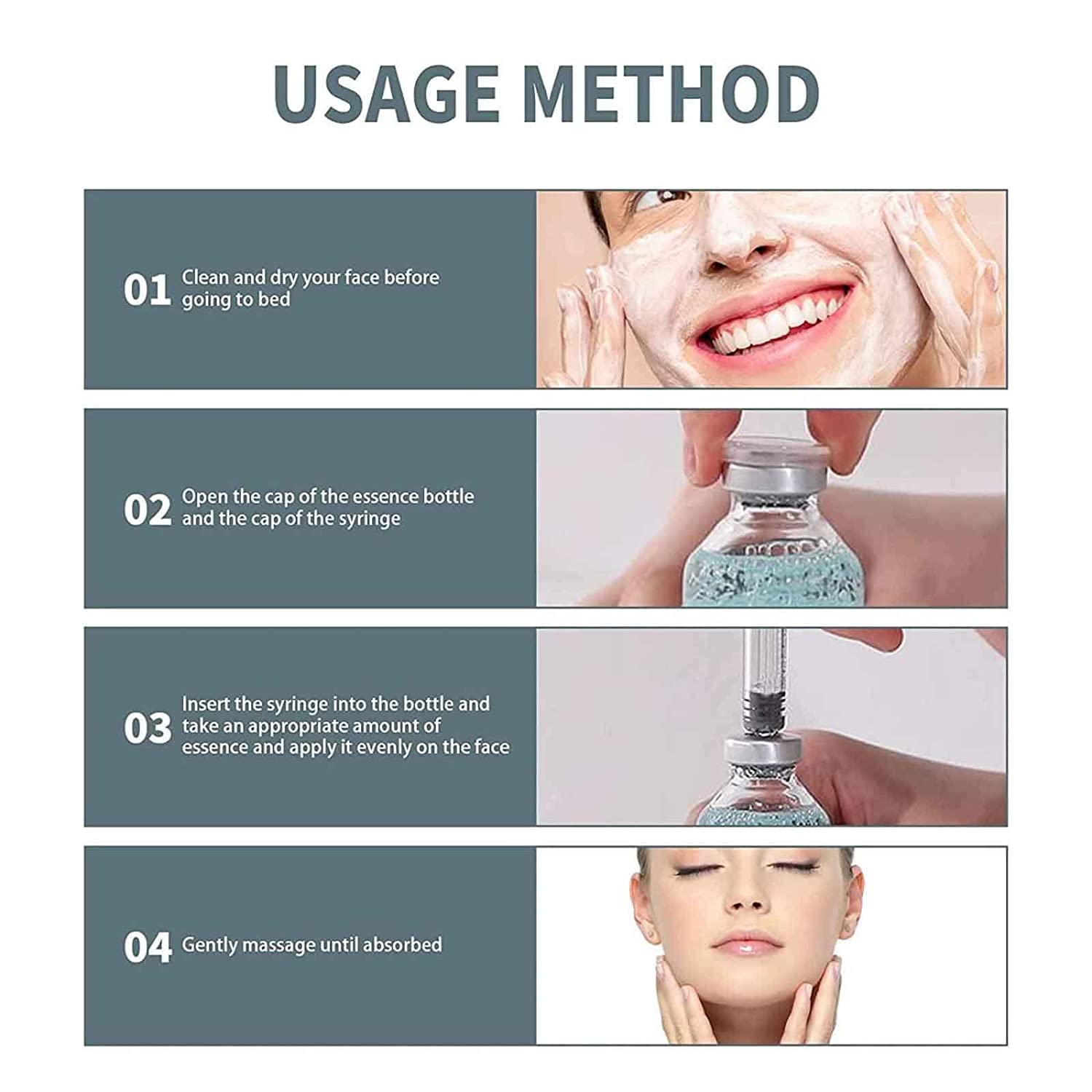 USAGE METHOD

01 Clean and dry your face before going to bed

02 Open the cap of the essence bottle and the cap of the syringe

03 Insert the syringe into the bottle and take an appropriate amount of essence and apply it evenly on the face

04 Gently massage until absorbed