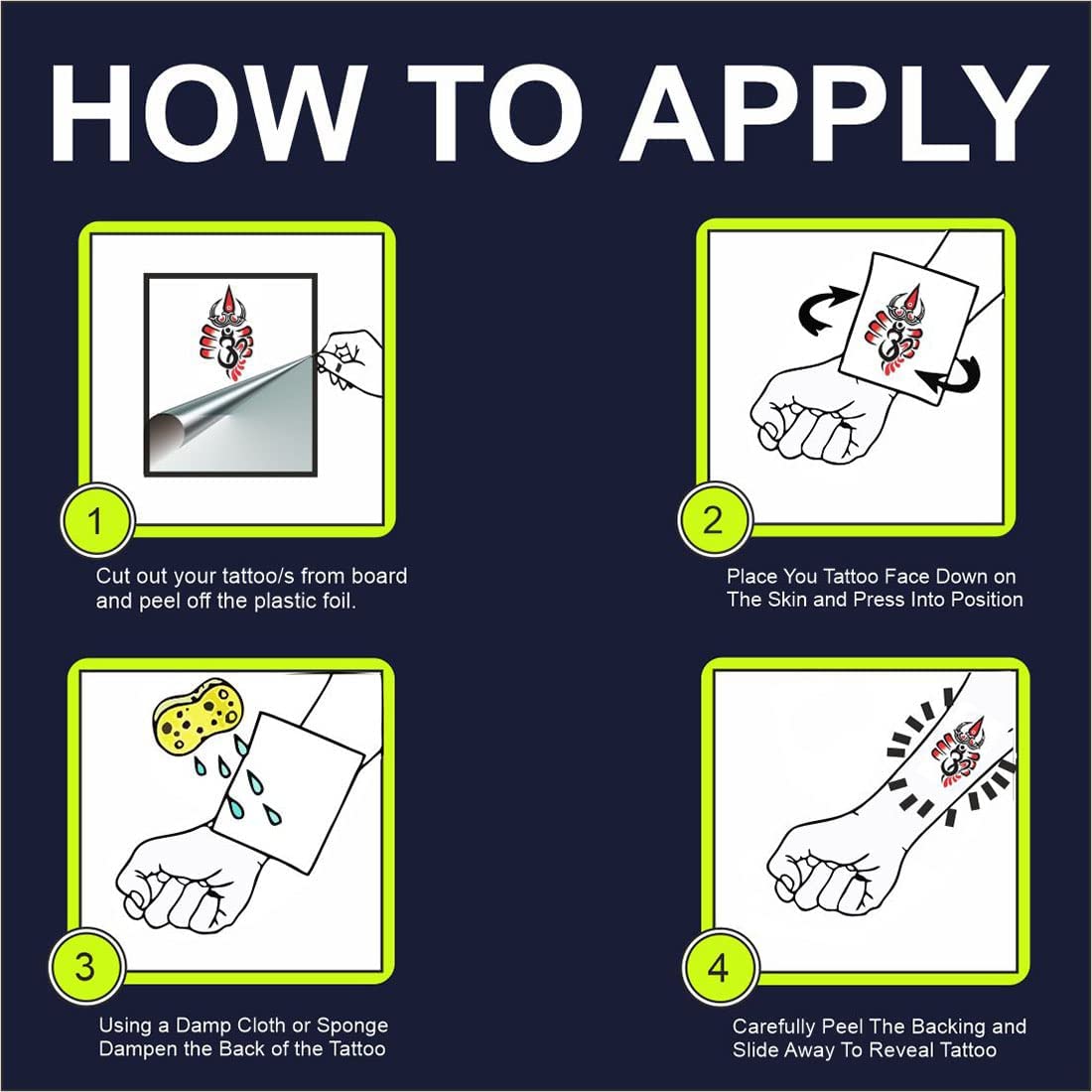 HOW TO APPLY

1

Cut out your tattoo/s from board and peel off the plastic foil.

2

Place You Tattoo Face Down on The Skin and Press Into Position

3

Using a Damp Cloth or Sponge Dampen the Back of the Tattoo

4

Carefully Peel The Backing and Slide Away To Reveal Tattoo