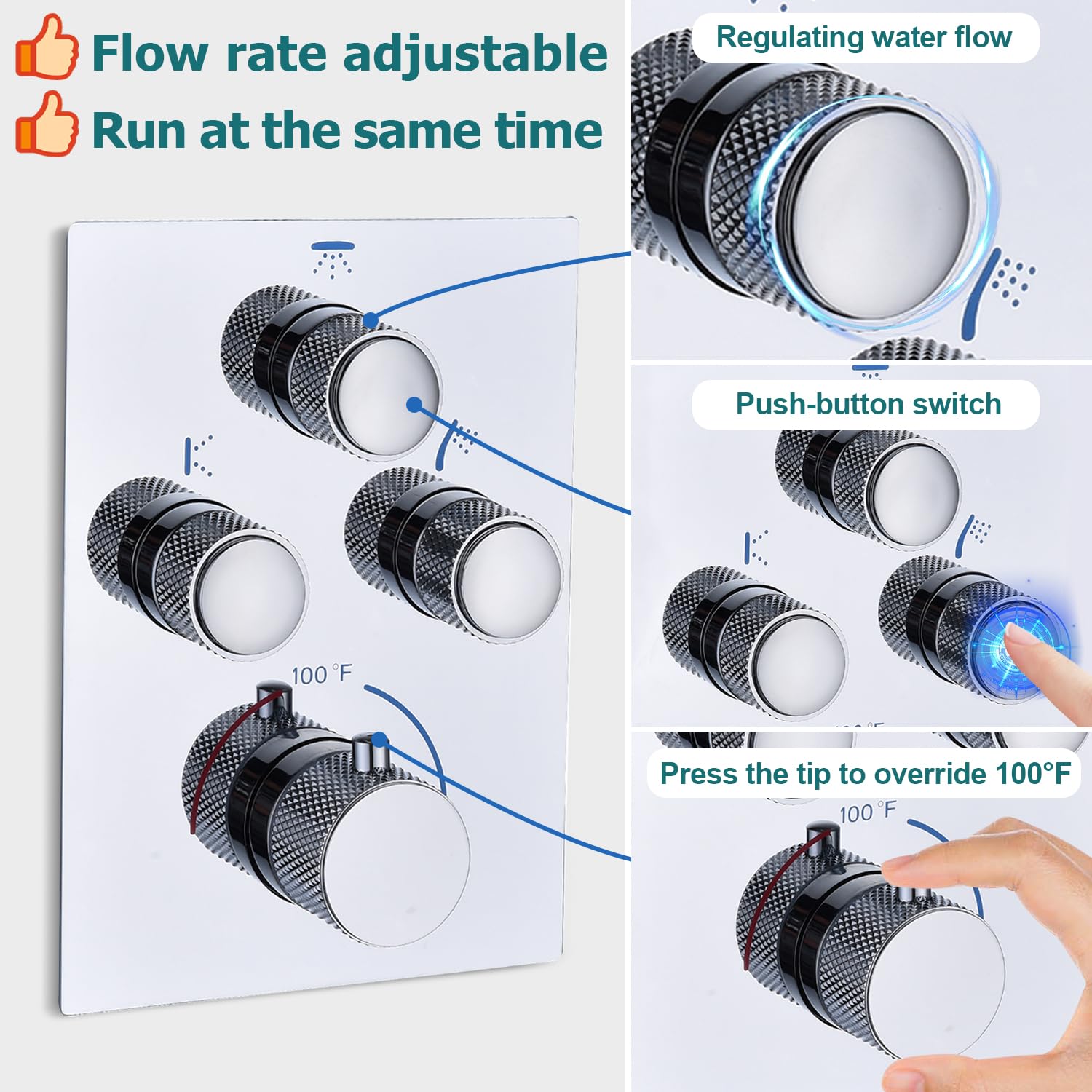 Flow rate adjustable
Run at the same time

100 °F

Regulating water flow

Push-button switch

Press the tip to override 100°F

100 °F