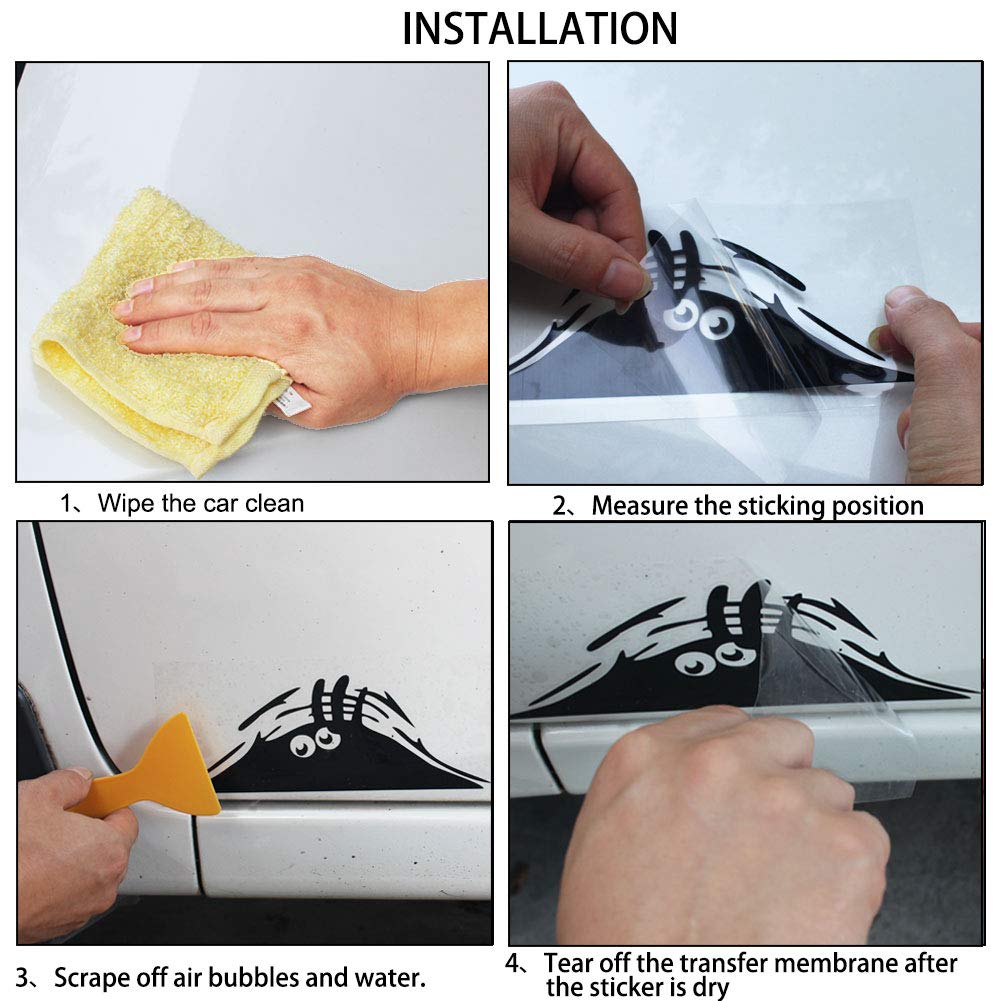 INSTALLATION

1、Wipe the car clean

2、Measure the sticking position

3、Scrape off air bubbles and water.

4、Tear off the transfer membrane after the sticker is dry