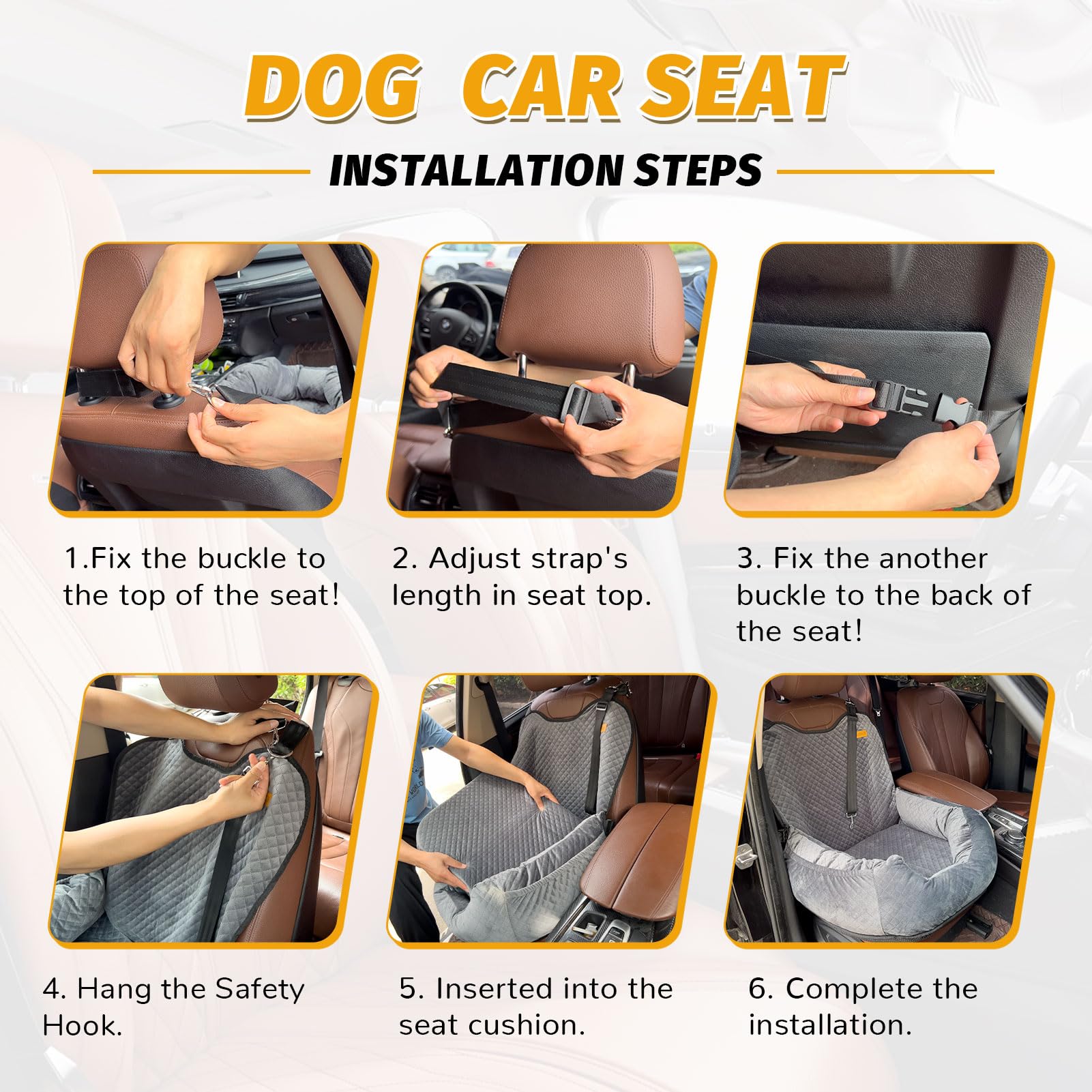 DOG CAR SEAT

INSTALLATION STEPS

1.Fix the buckle to the top of the seat!

2. Adjust strap's length in seat top.

3. Fix the another buckle to the back of the seat!

4. Hang the Safety Hook.

5. Inserted into the seat cushion.

6. Complete the installation.