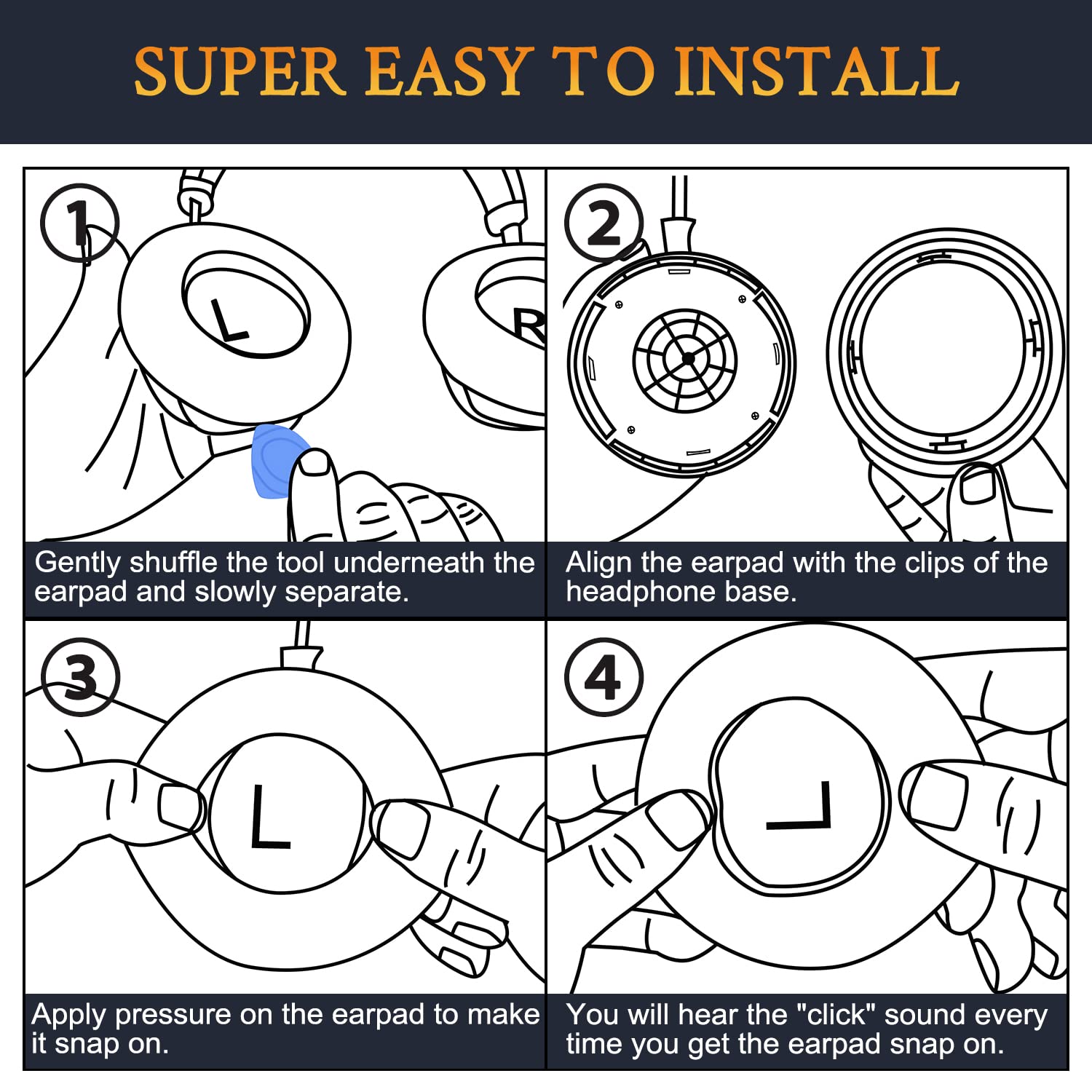 SUPER EASY TO INSTALL

1

L

R

Gently shuffle the tool underneath the earpad and slowly separate.

2

Align the earpad with the clips of the headphone base.

3

L

Apply pressure on the earpad to make it snap on.

4

L

You will hear the "click" sound every time you get the earpad snap on.