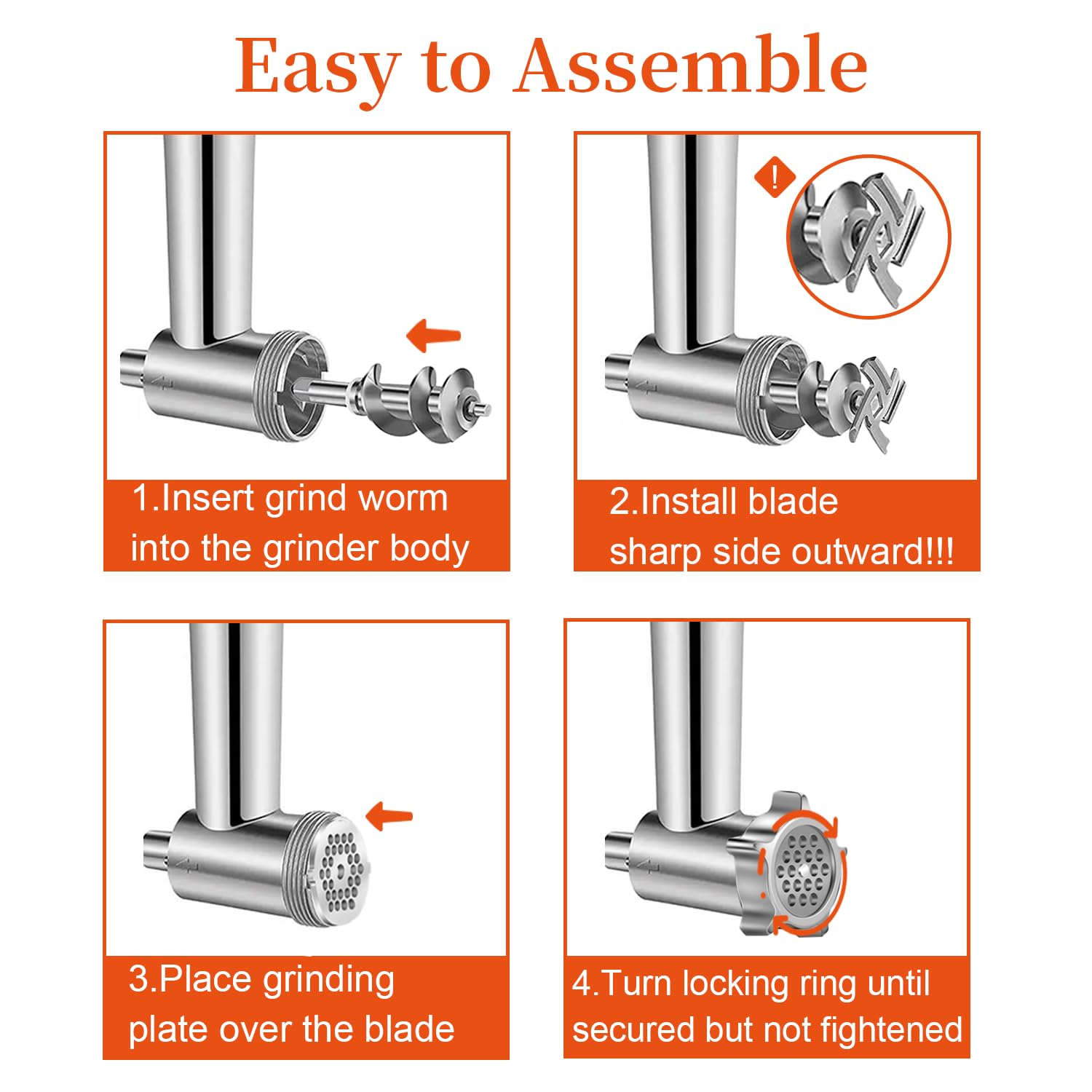 Easy to Assemble

!

1.Insert grind worm into the grinder body

2.Install blade sharp side outward!!!

3.Place grinding plate over the blade

4.Turn locking ring until secured but not fightened