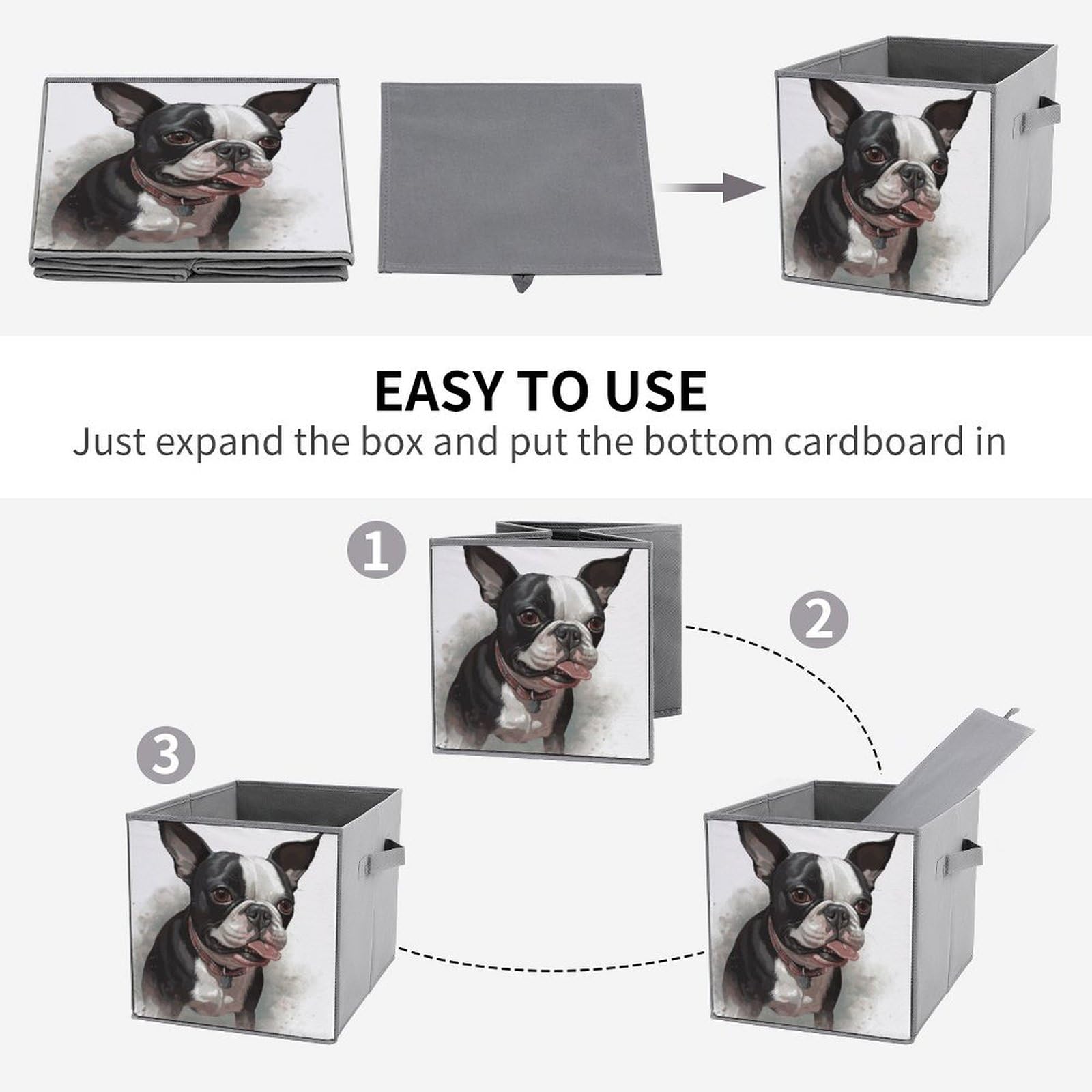 EASY TO USE
Just expand the box and put the bottom cardboard in

1

2

3