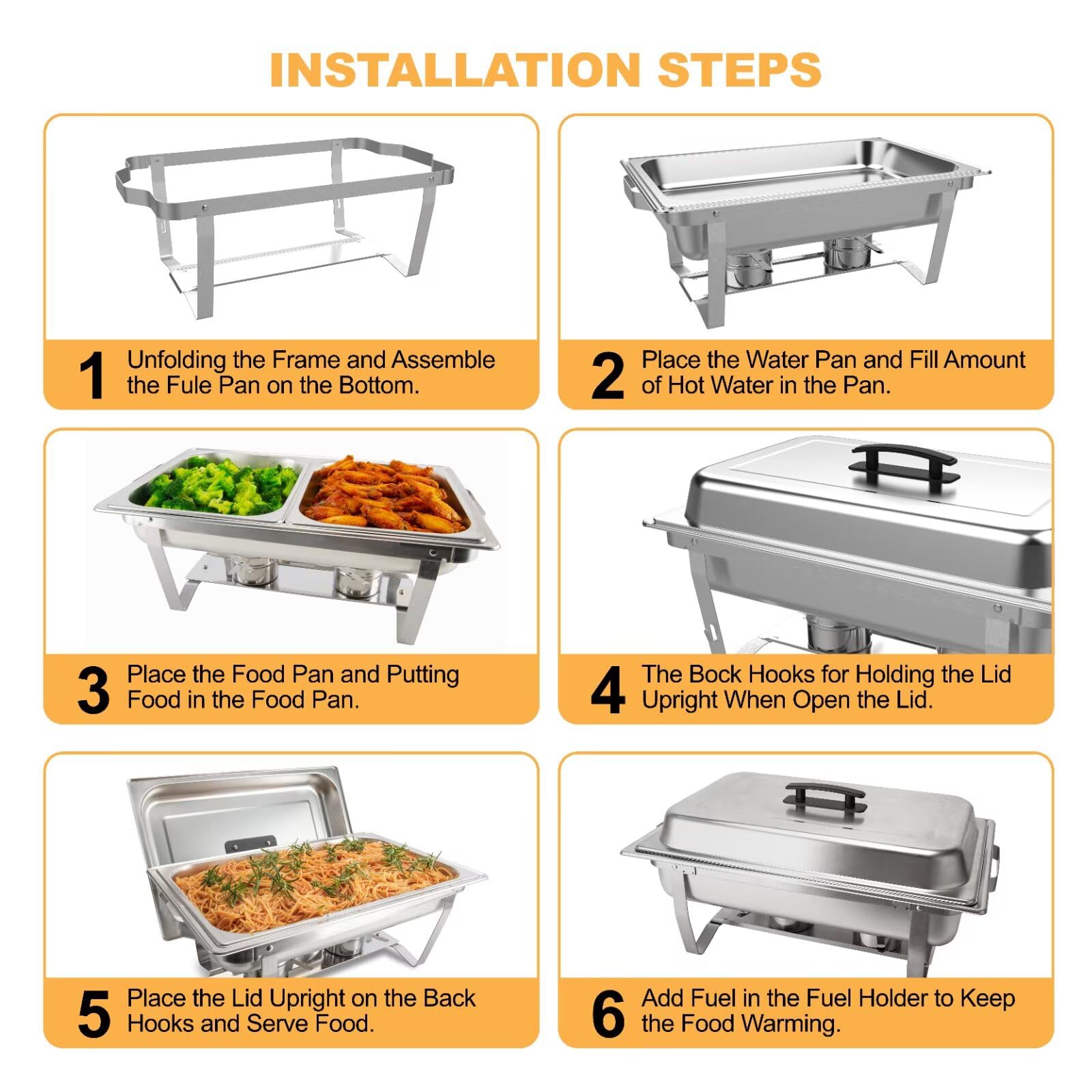 INSTALLATION STEPS

1 Unfolding the Frame and Assemble the Fule Pan on the Bottom.

2 Place the Water Pan and Fill Amount of Hot Water in the Pan.

3 Place the Food Pan and Putting Food in the Food Pan.

4 The Bock Hooks for Holding the Lid Upright When Open the Lid.

5 Place the Lid Upright on the Back Hooks and Serve Food.

6 Add Fuel in the Fuel Holder to Keep the Food Warming.