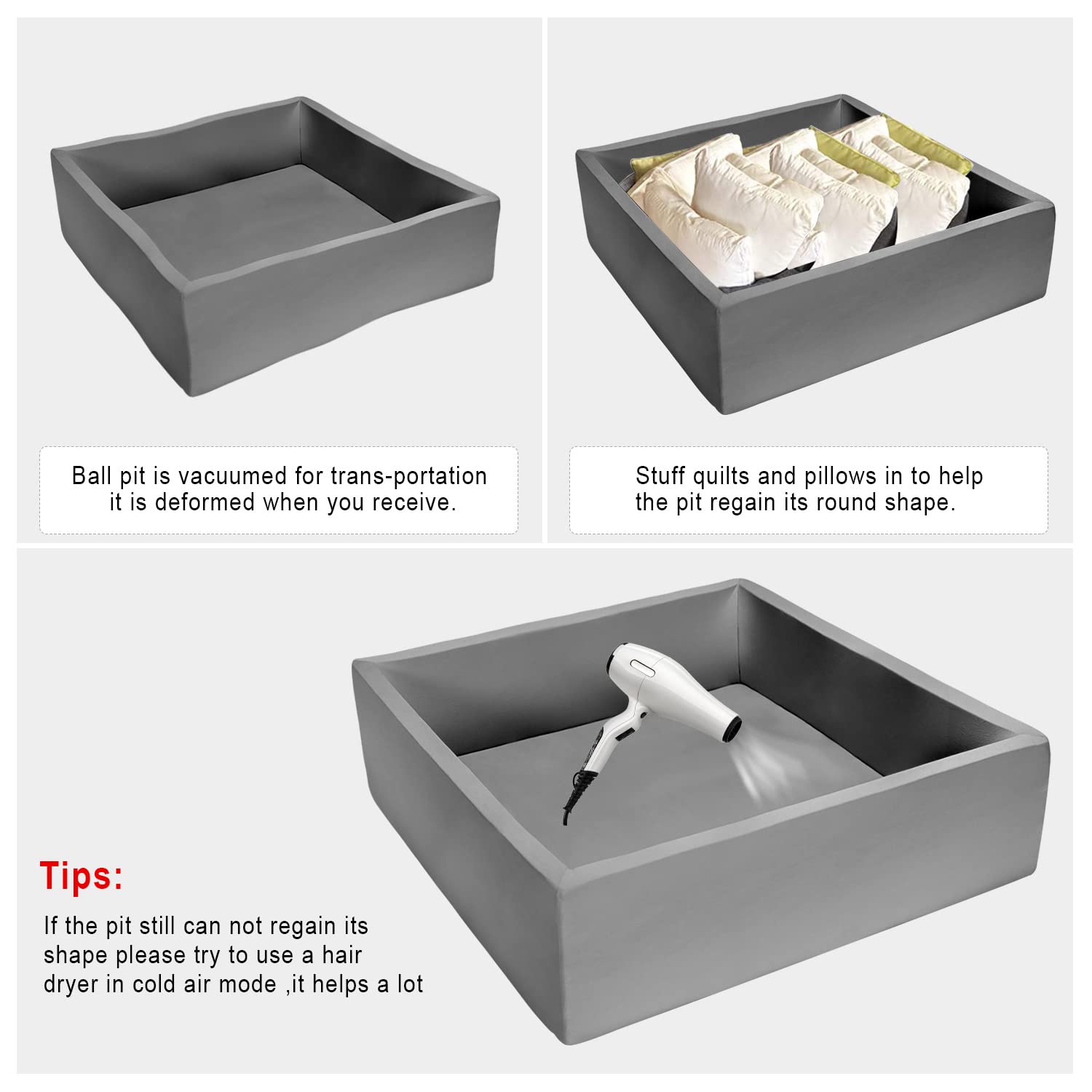 Ball pit is vacuumed for trans-portation it is deformed when you receive.

Stuff quilts and pillows in to help the pit regain its round shape.

Tips:

If the pit still can not regain its shape please try to use a hair dryer in cold air mode ,it helps a lot