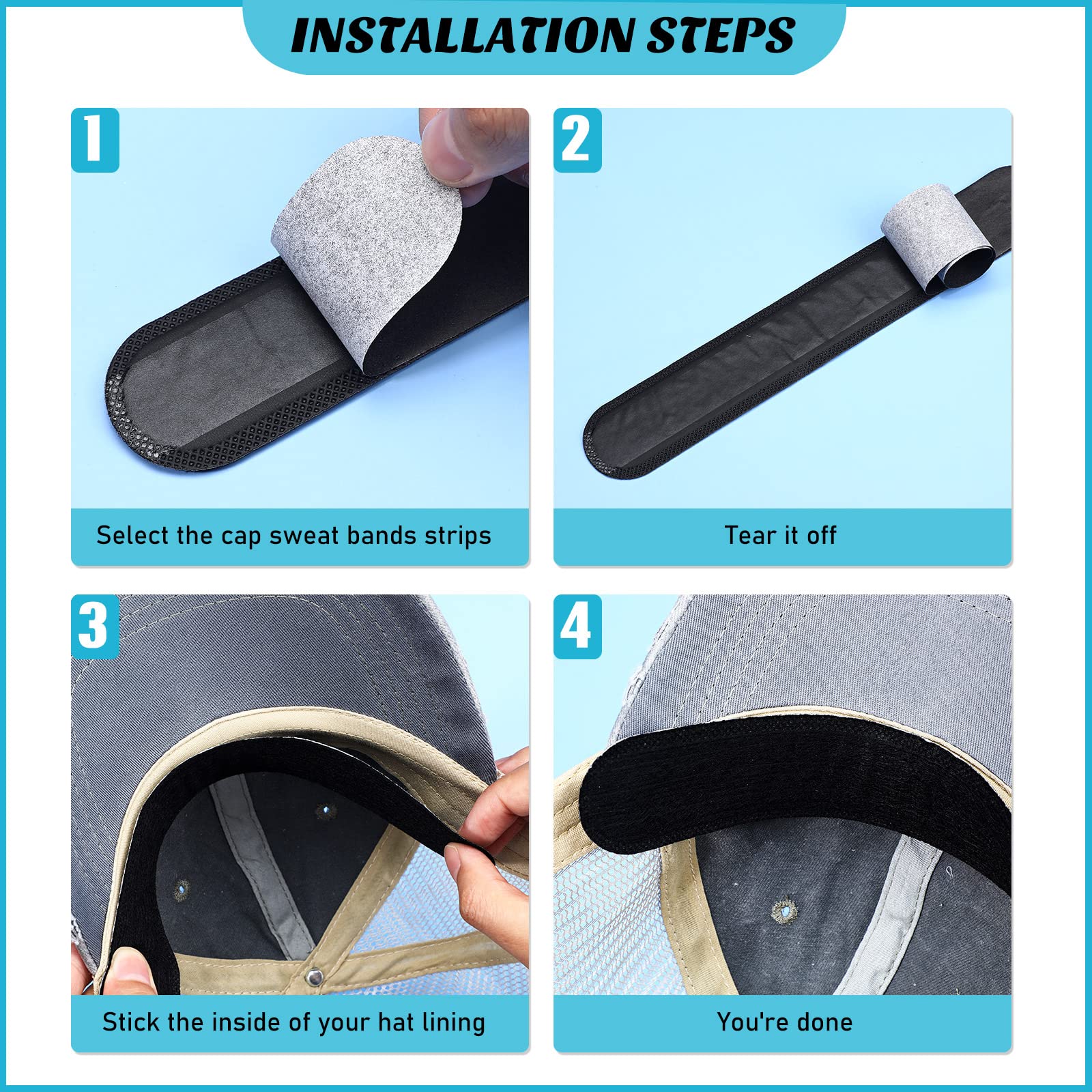 INSTALLATION STEPS

1

Select the cap sweat bands strips

2

Tear it off

3

Stick the inside of your hat lining

4

You're done