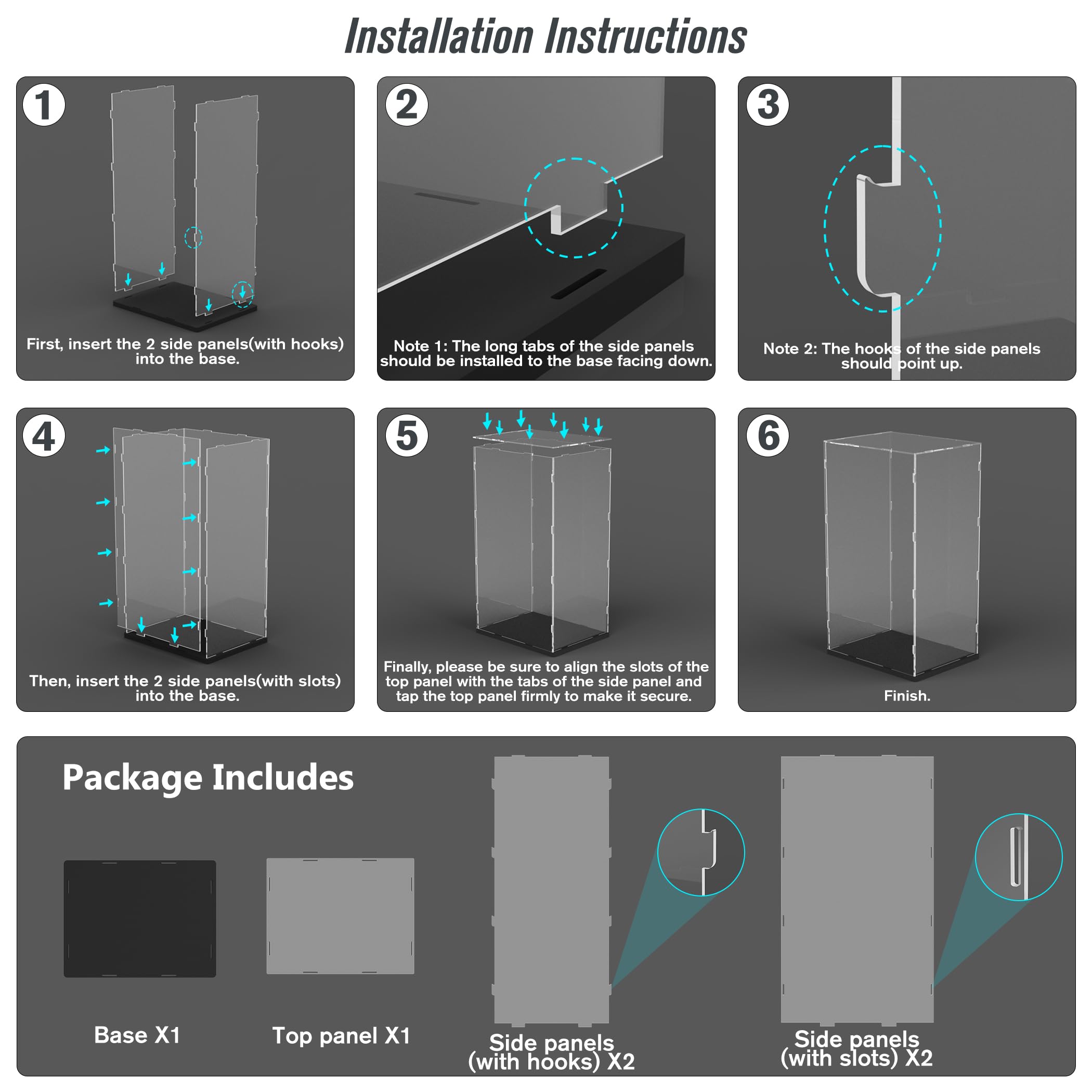 Installation Instructions

1
First, insert the 2 side panels(with hooks) into the base.

2
Note 1: The long tabs of the side panels should be installed to the base facing down.

3
Note 2: The hooks of the side panels should point up.

4
Then, insert the 2 side panels(with slots) into the base.

5
Finally, please be sure to align the slots of the top panel with the tabs of the side panel and tap the top panel firmly to make it secure.

6
Finish.

Package Includes

Base X1

Top panel X1

Side panels (with hooks) X2

Side panels (with slots) X2