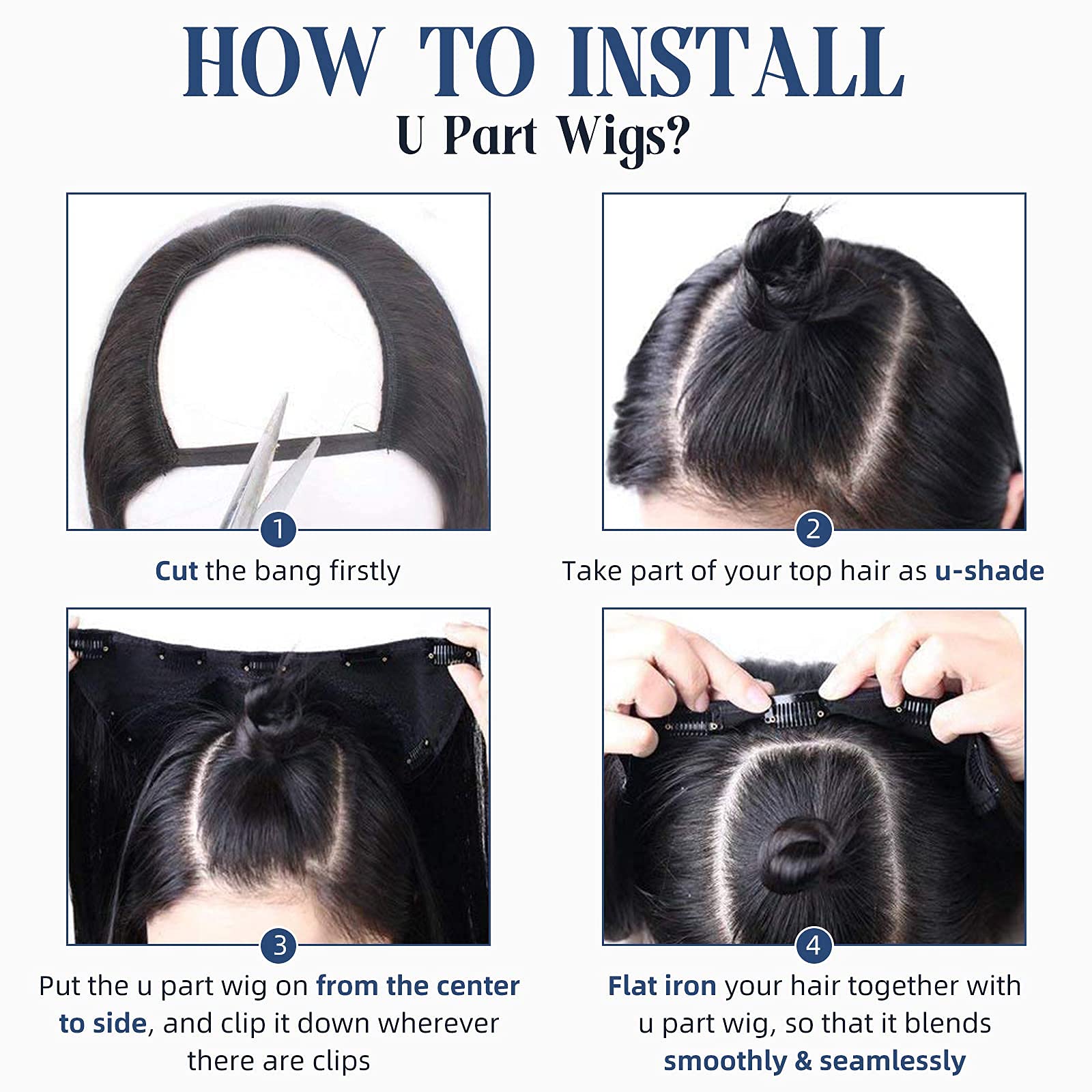 HOW TO INSTALL
U Part Wigs?

1
Cut the bang firstly

2
Take part of your top hair as u-shade

3
Put the u part wig on from the center to side, and clip it down wherever there are clips

4
Flat iron your hair together with u part wig, so that it blends smoothly & seamlessly